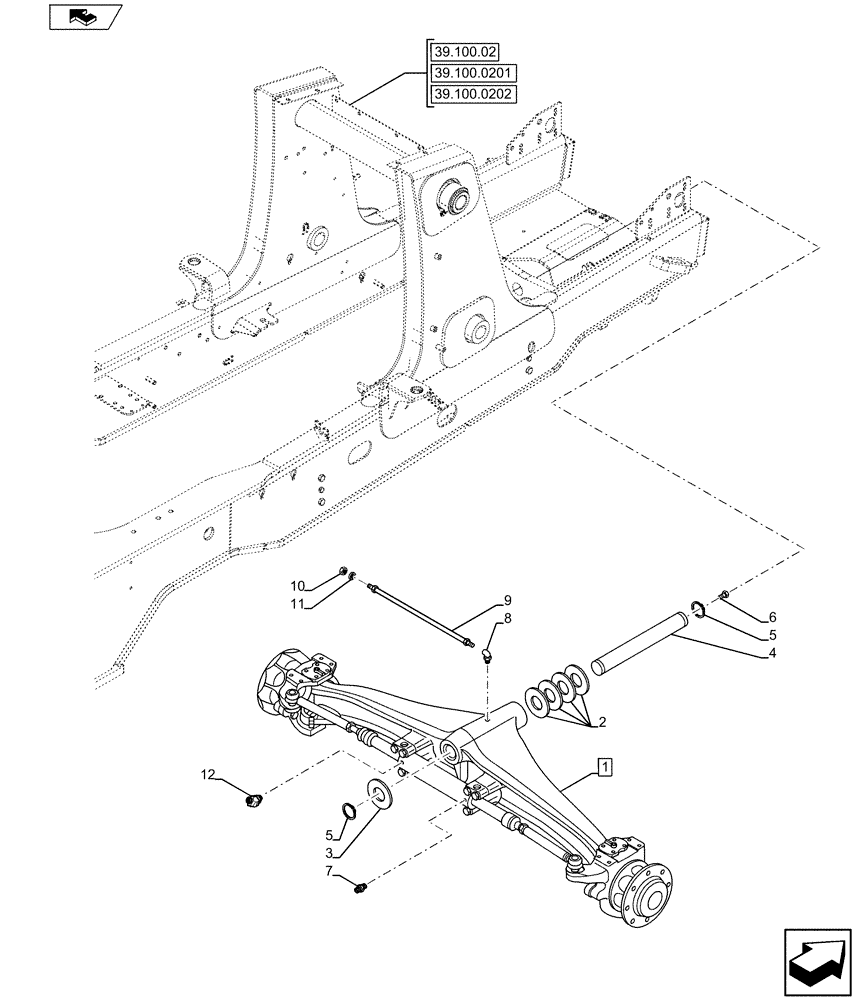 39.100.02
39.100.0201
39.100.0202

10
11
9
8
6
5
4
2
1
12
5
3
7