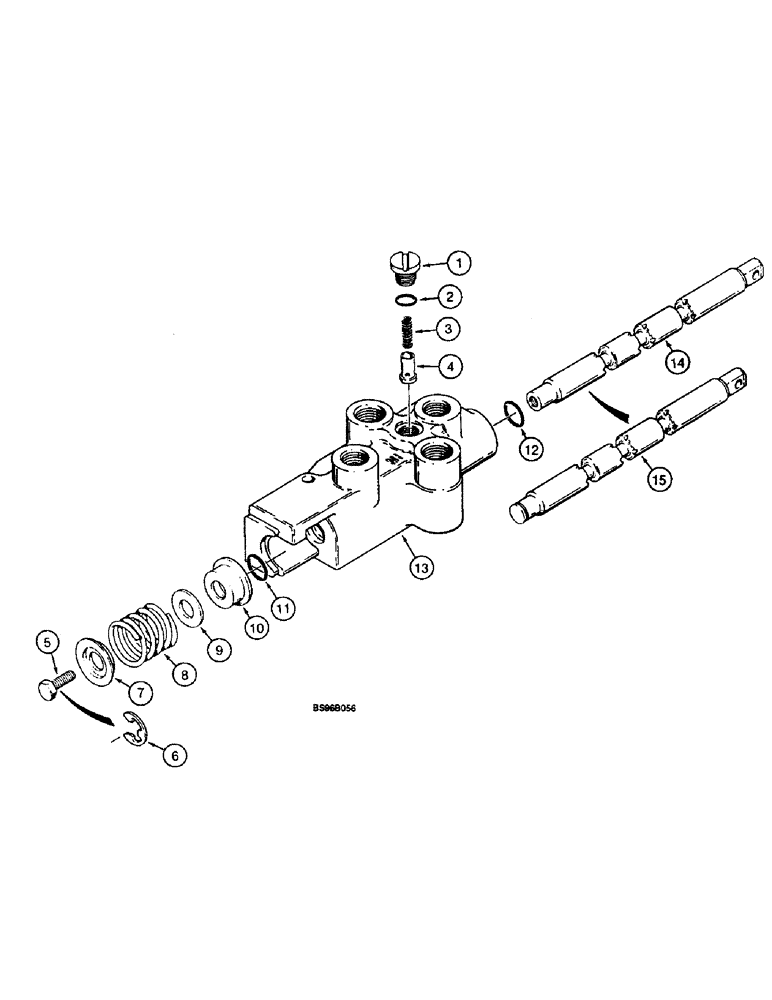 1
2
3
4
14
12
15
13
11
10
9
8
7
5
6
BS96B056