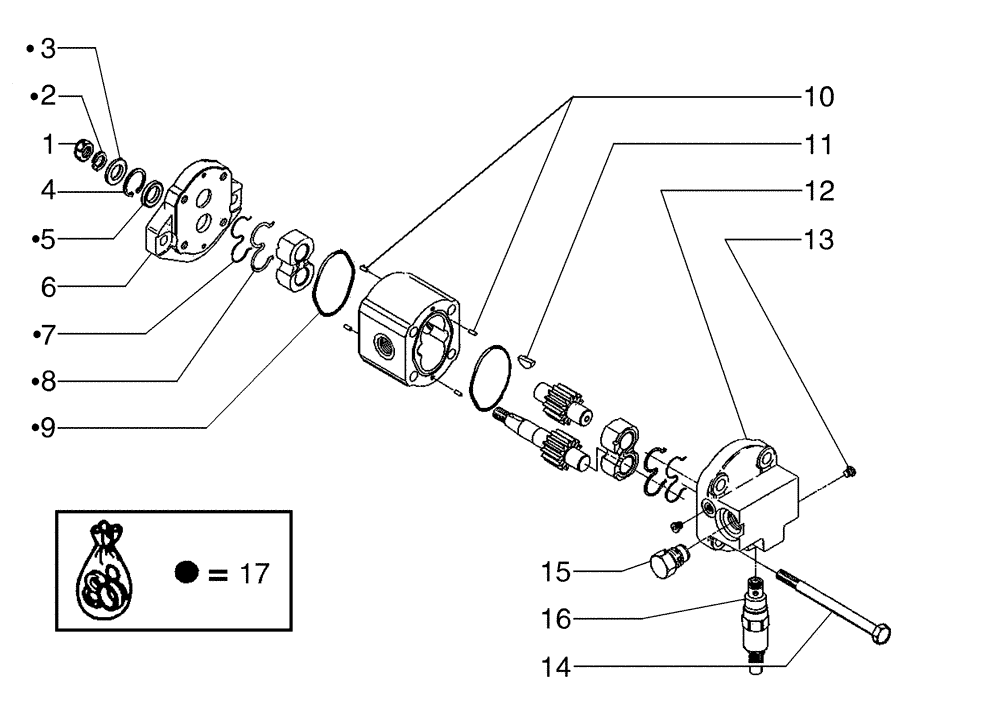 •3
•2
1
4
•5
6
•7
•8
•9
10
11
12
13
15
16
14
● = 17