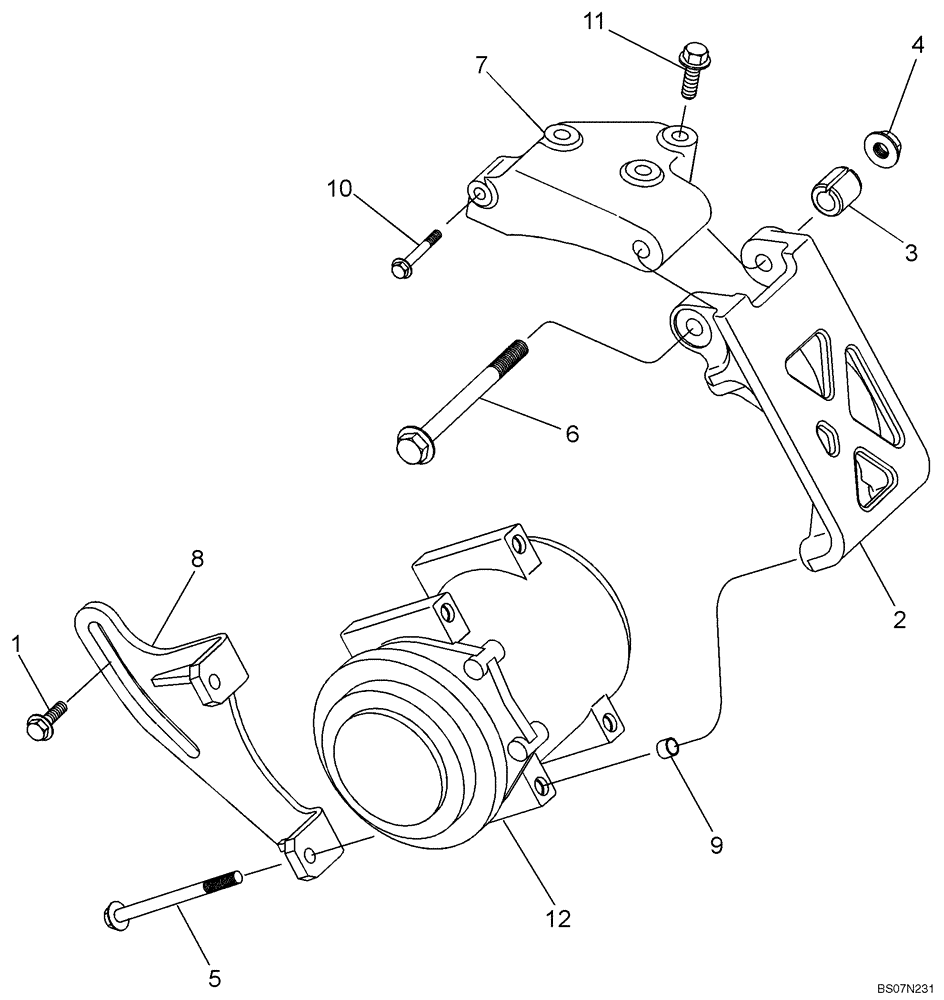 11
4
7
10
3
6
8
2
1
9
12
5
BS07N231