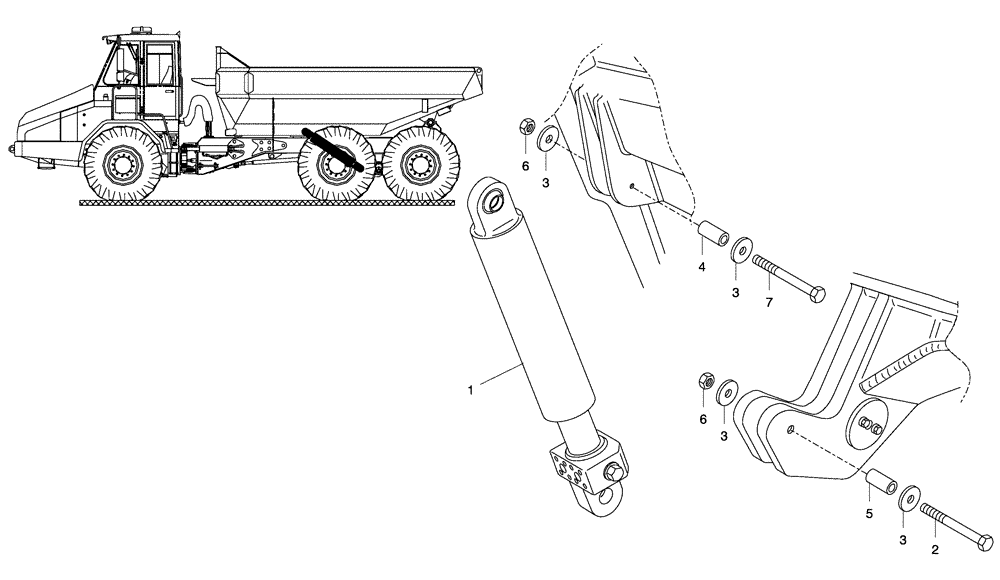 6
3
4
3
7
1
6
3
5
3
2