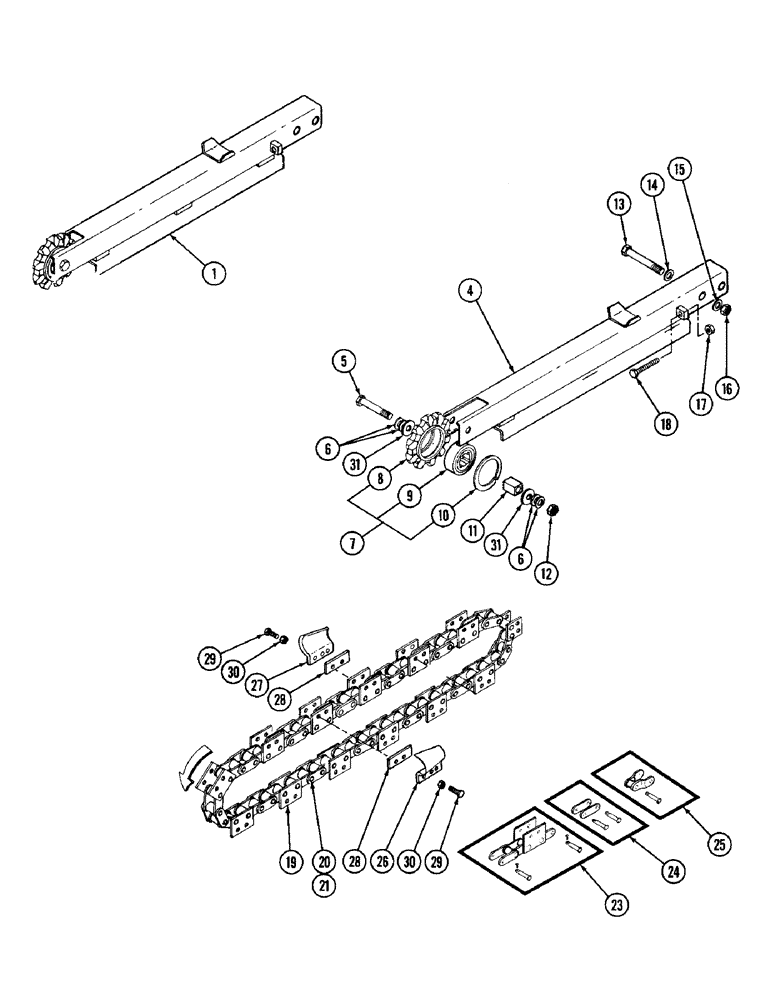 1
13
14
15
4
5
17
16
18
6
31
8
9
10
7
11
31
6
12
29
30
27
28
19
20
21
28
26
30
29
25
24
23