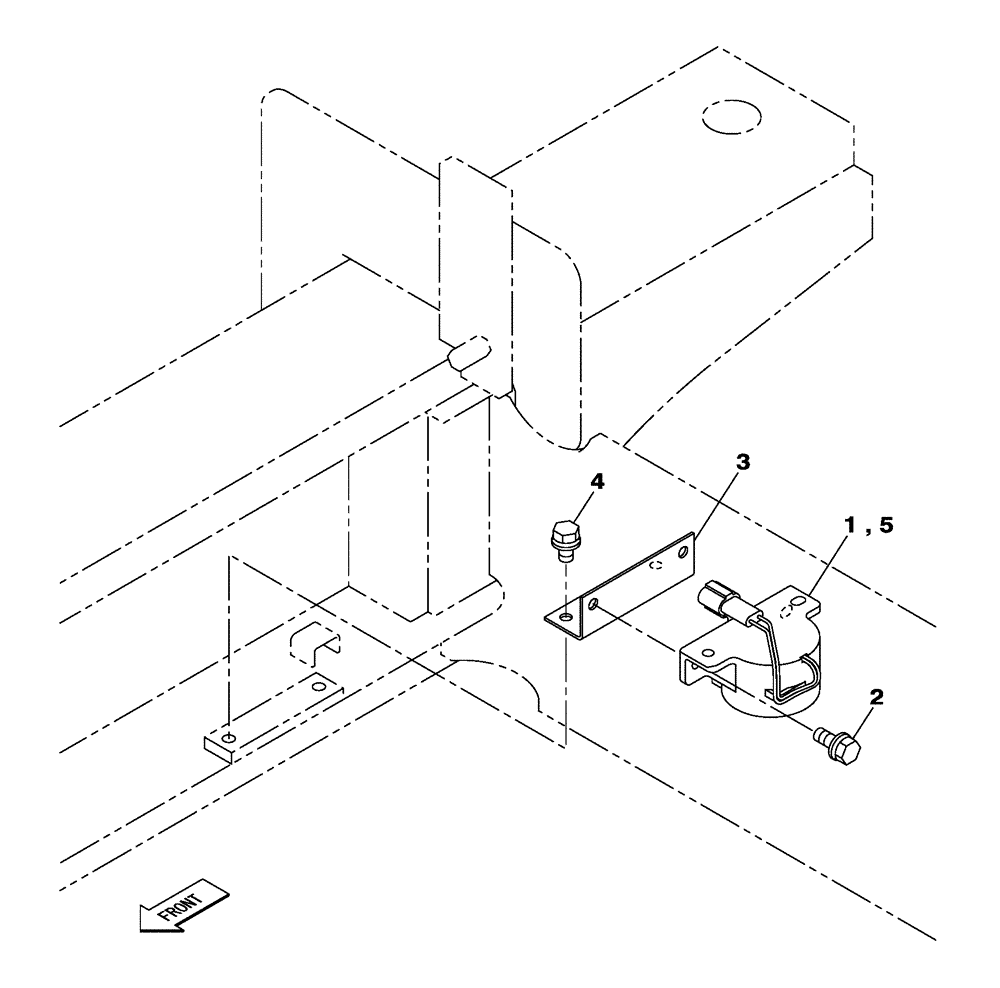 3
4
1 , 5
2
FRONT