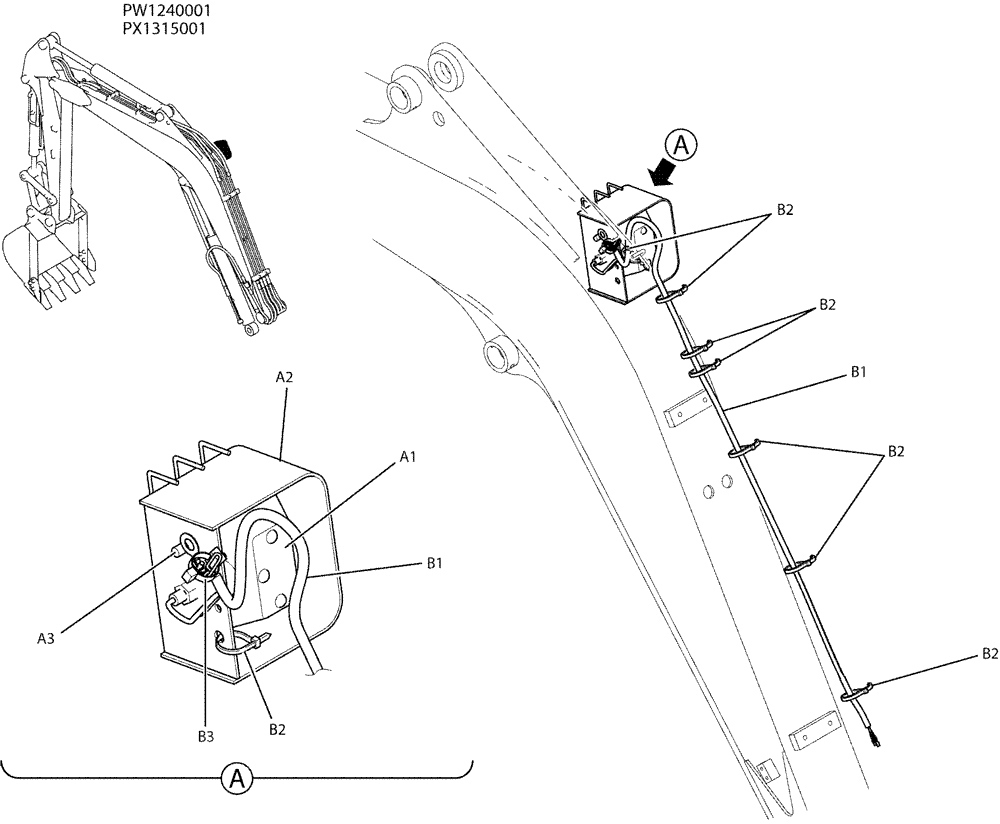 PW1240001
PX1315001

A

B2

B2

B1

B2

B2

A2

A1

B1

A3

B3

B2

A