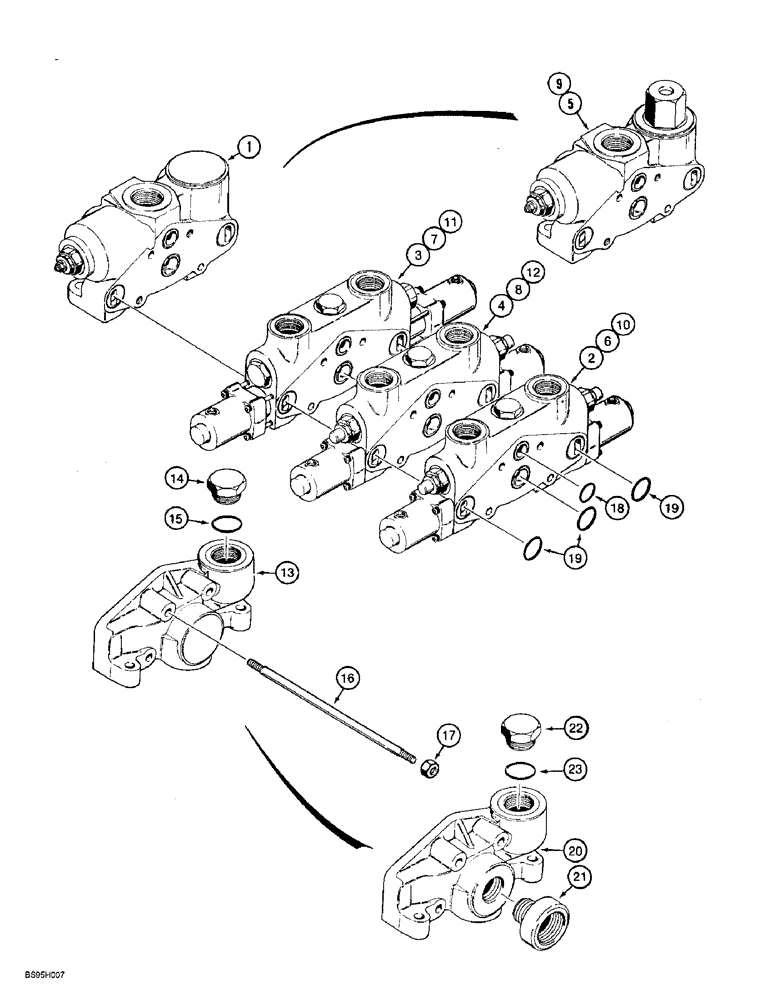 1
9
5
3
7
11
4
8
12
2
6
10
14
15
13
18
19
19
16
17
22
23
20
21
BS95H007