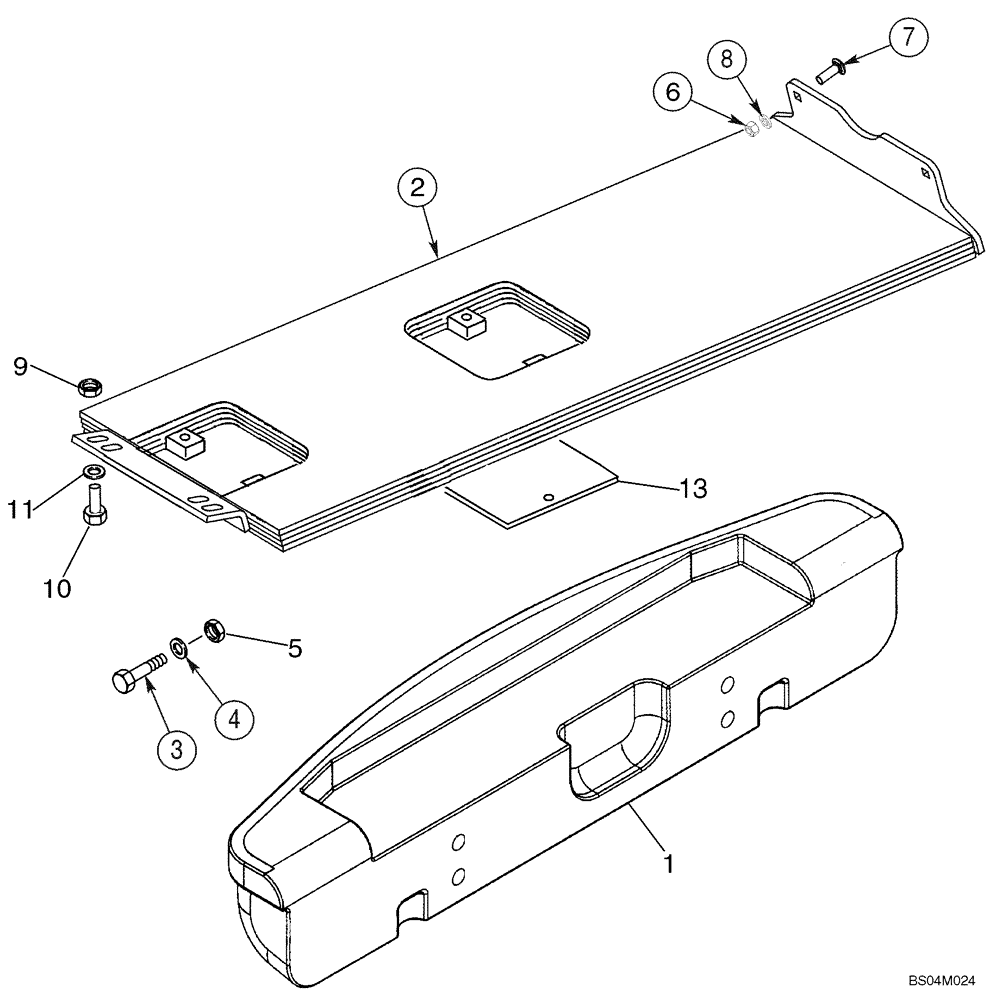 7
8
6
2
9
11
10
13
5
4
3
1
BS04M024