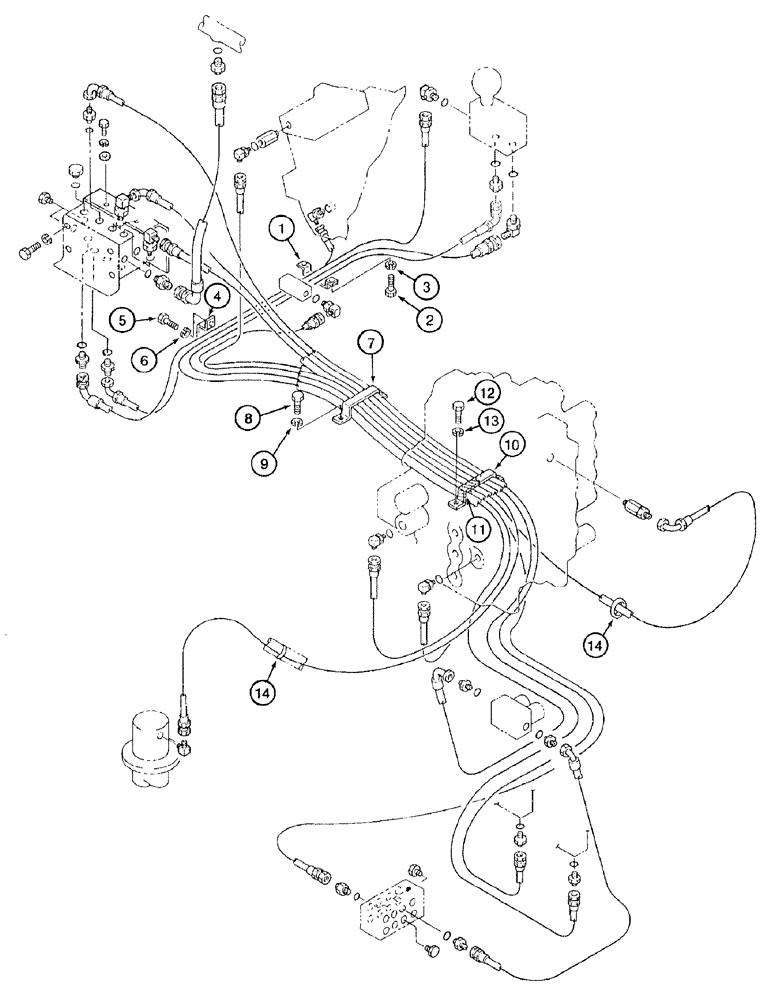 1
3
2
4
5
6
7
8
9
12
13
10
11
14
14