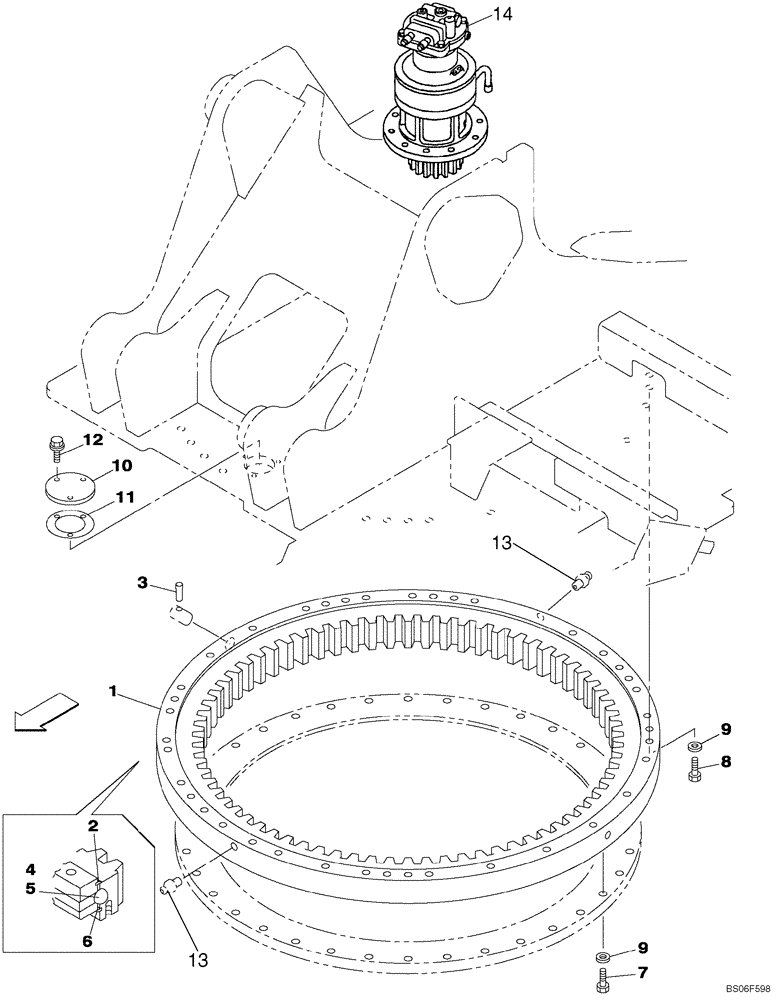 14
12
10
11
13
3
1
9
8
2
4
5
6
13
9
7
BS06F598