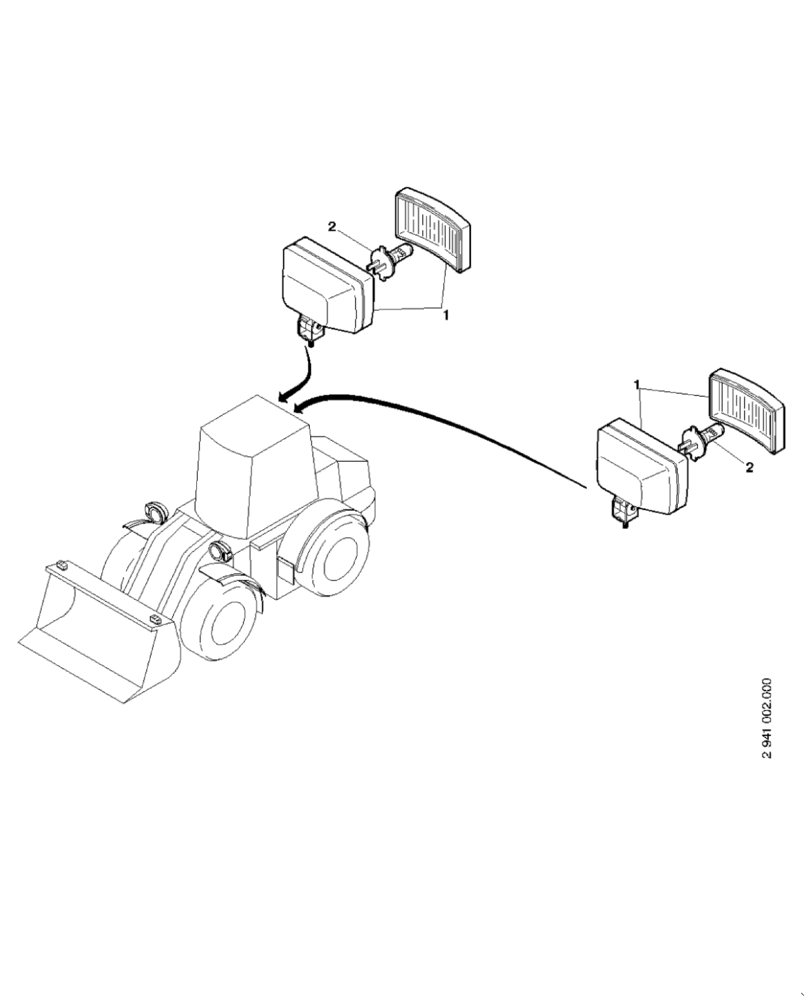 2
1
1
2
2 941 002.000