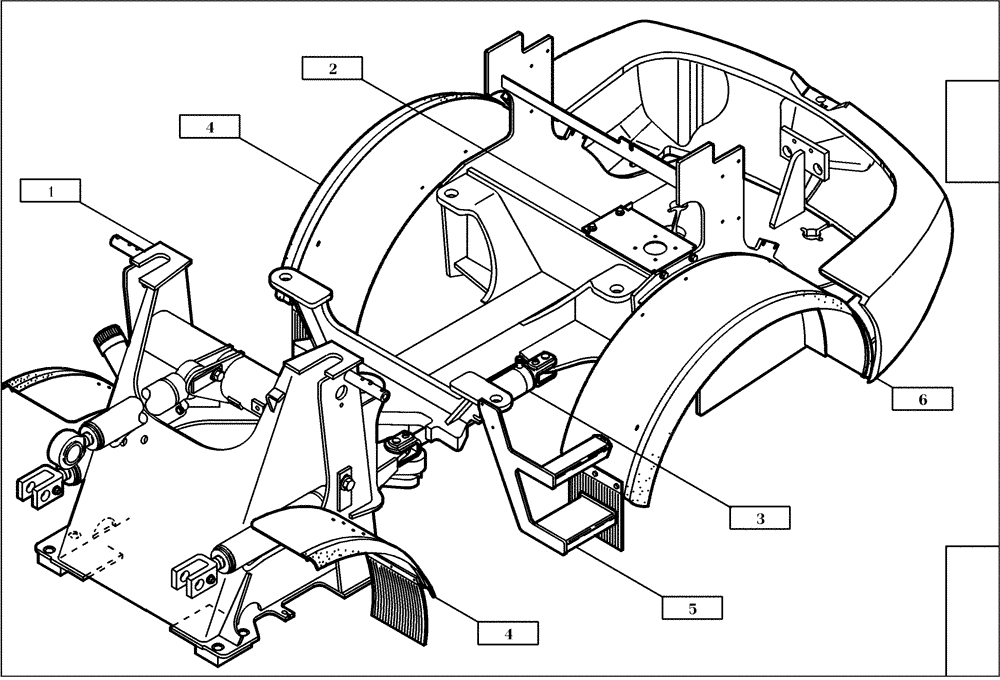 2
4
1
6
3
5
4