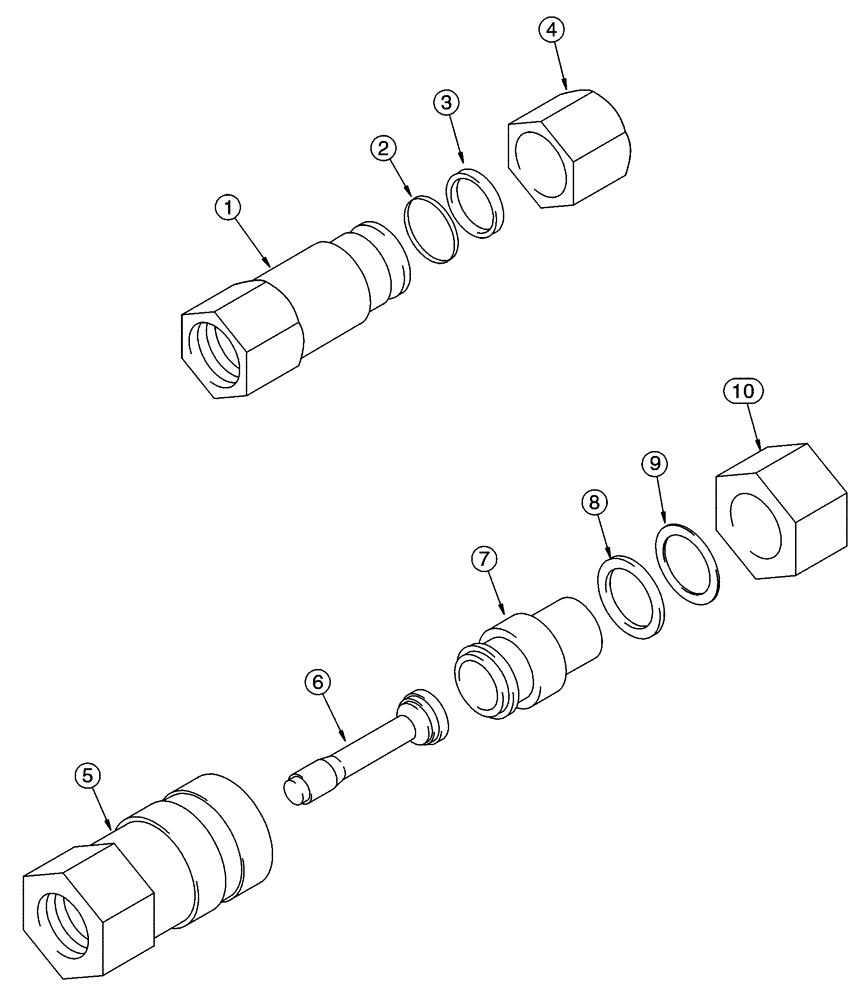 4
3
2
1
10
9
8
7
6
5