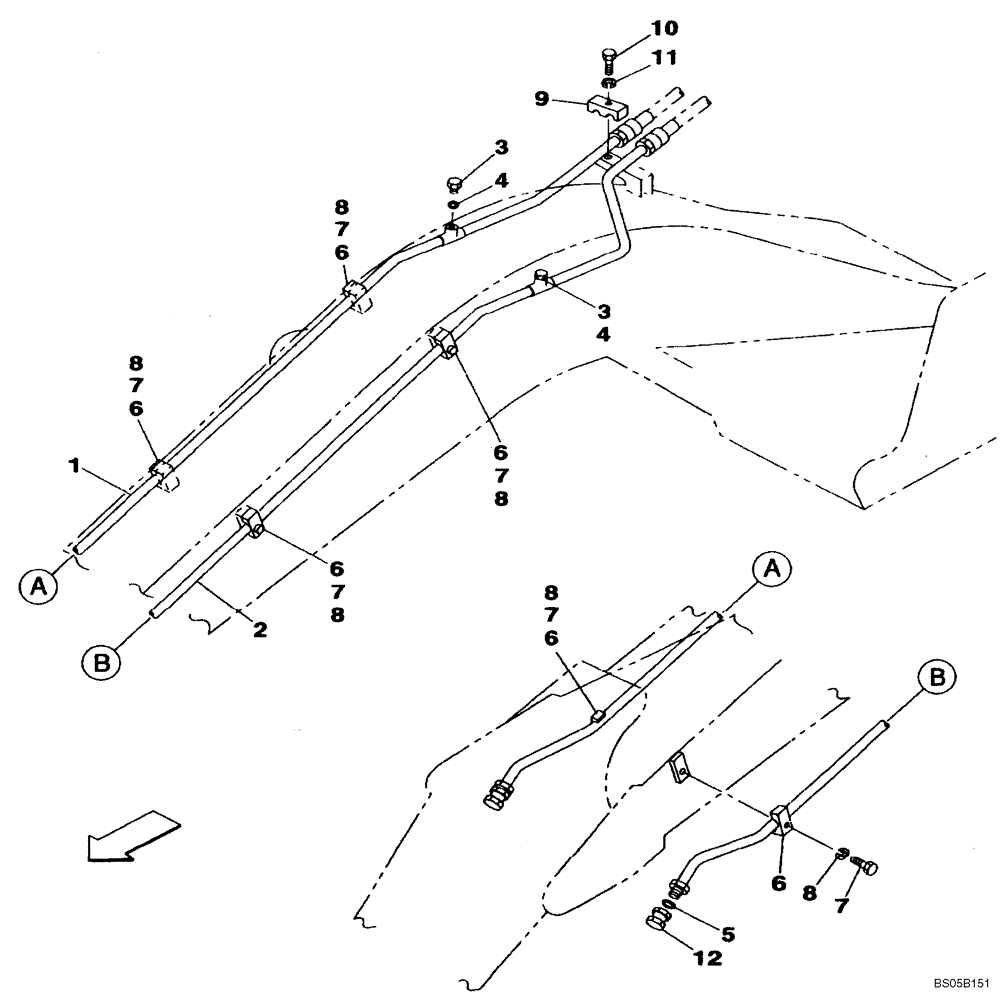 10
11
9
3
4
8
7
6
3
4
8
7
6
1
6
7
8
6
7
8
A
2
B
A
8
7
6
B
6
8
7
5
12
BS05B151