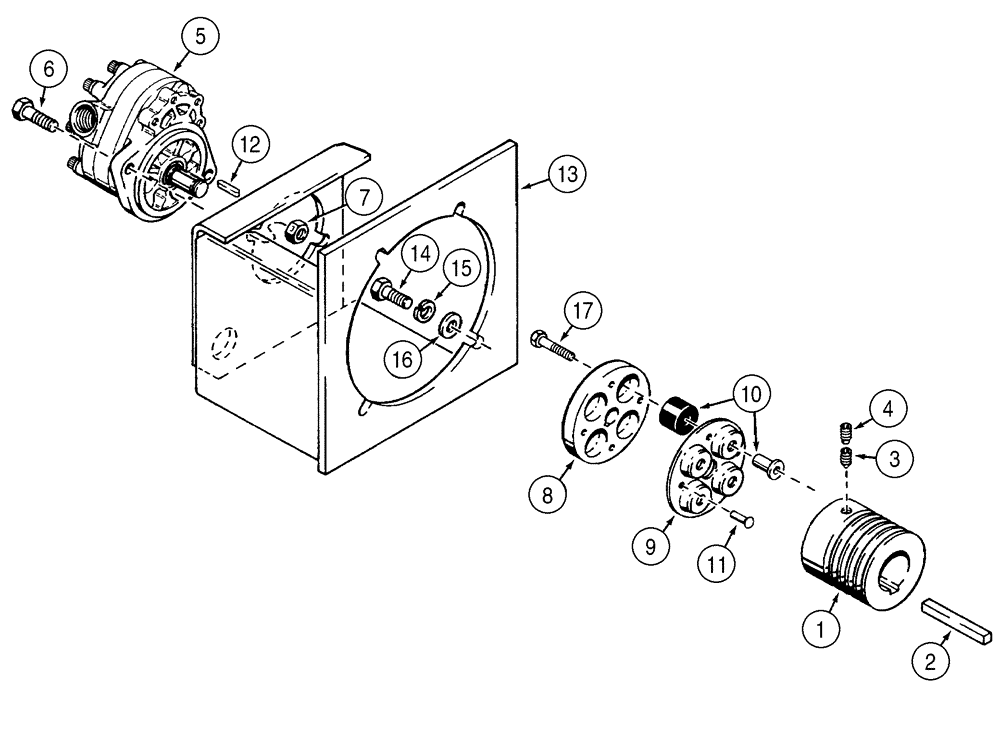 5
6
12
13
7
14
15
16
17
10
4
3
8
9
11
1
2