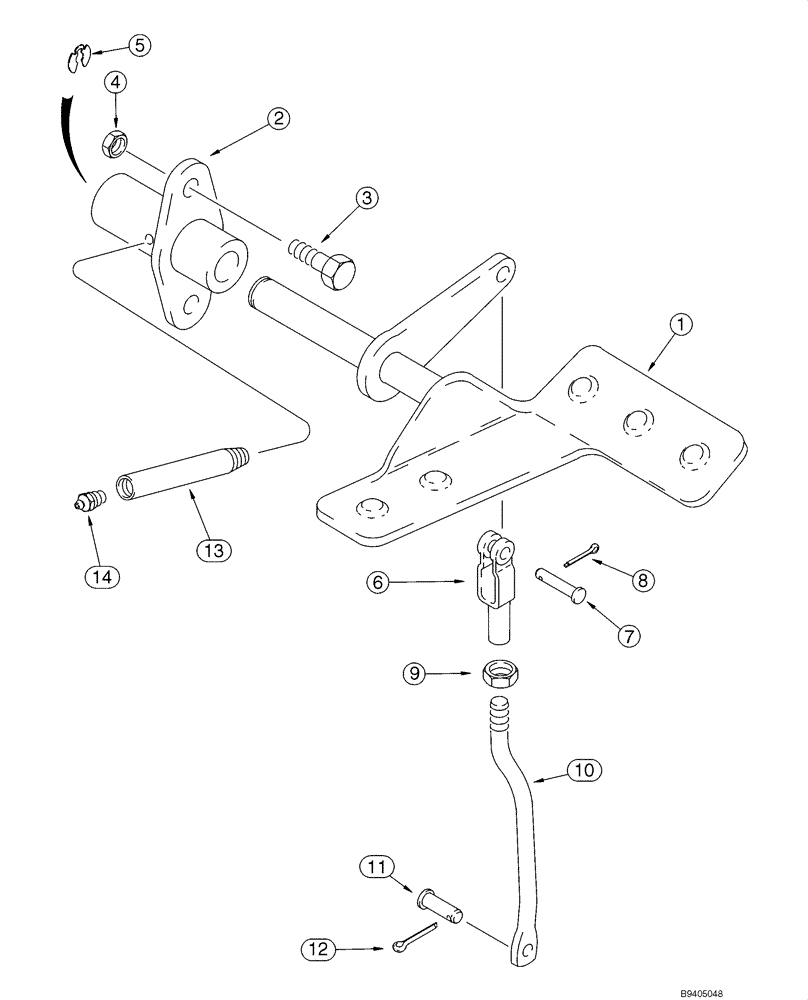 5
4
2
3
1
13
14
6
8
7
9
10
11
12
B9405048