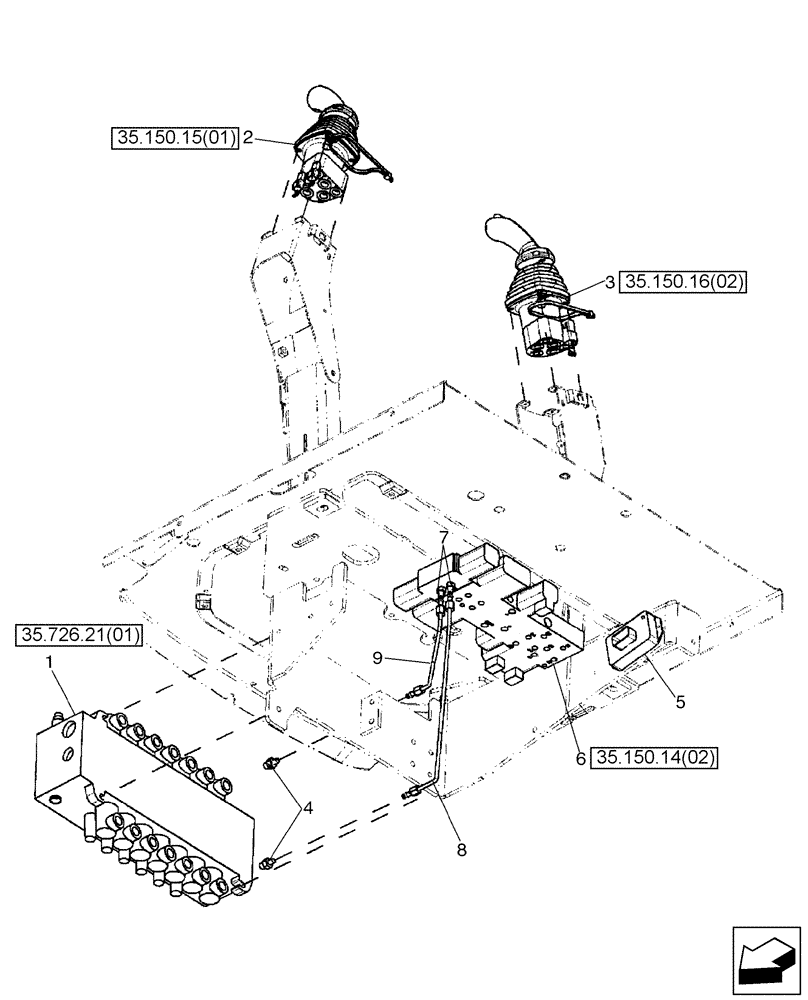 35.150.15(01) 2

3 35.150.16(02)

7

35.726.21(01)

1

9

5

6 35.150.14(02)

4

8