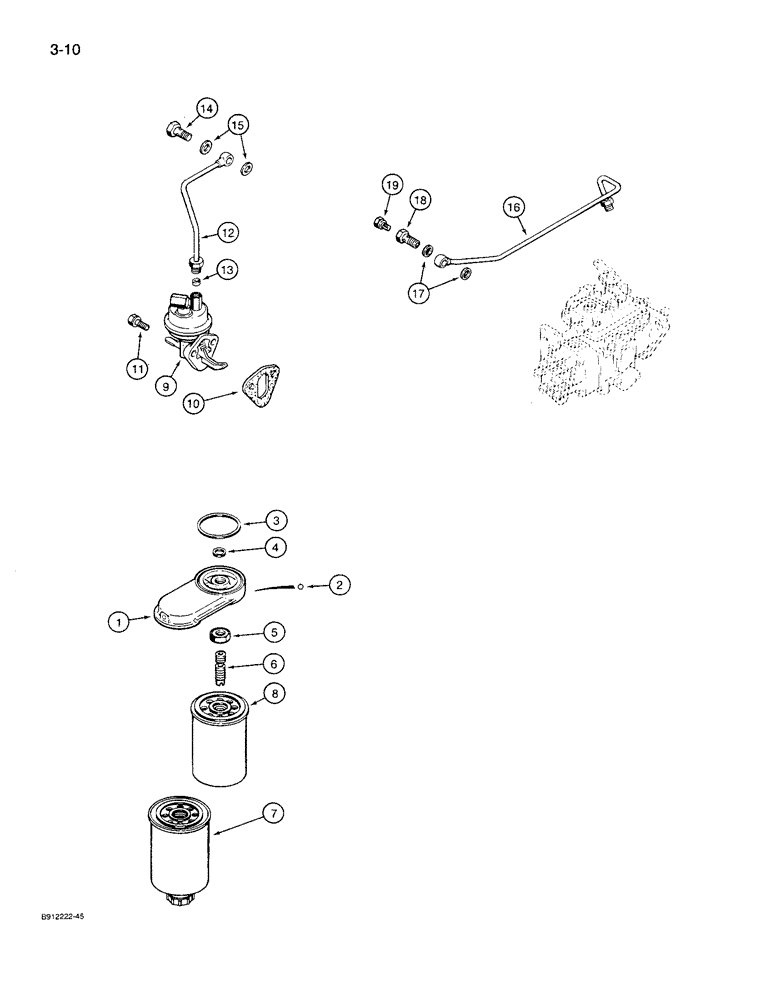 3-10

14
15
12
13
11
9
10

19
18
16
17

3
4
2
1
5
6
8
7

B912222-45