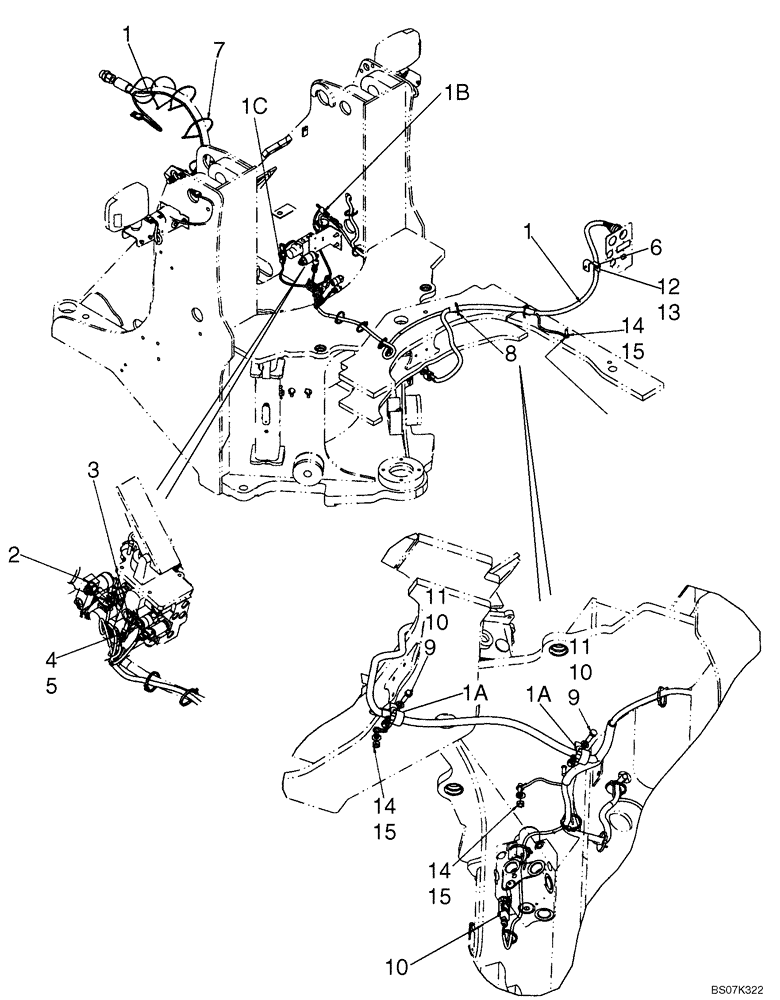 1
7
1C
1B
1
6
12
13
14
15
8
3
2
4
5
11
10
9
11
10
1A
1A
9
14
15
14
15
10
BS07K322