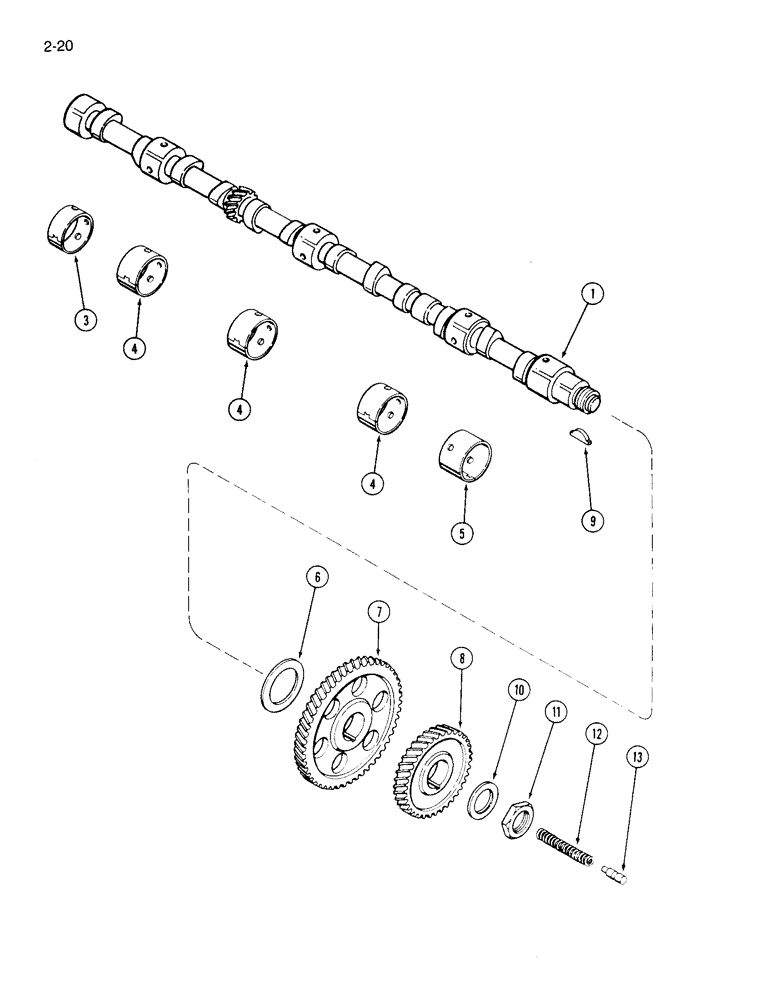 2-20

1

3

4

4

4

5

9

6

7

8

10

11

12

13