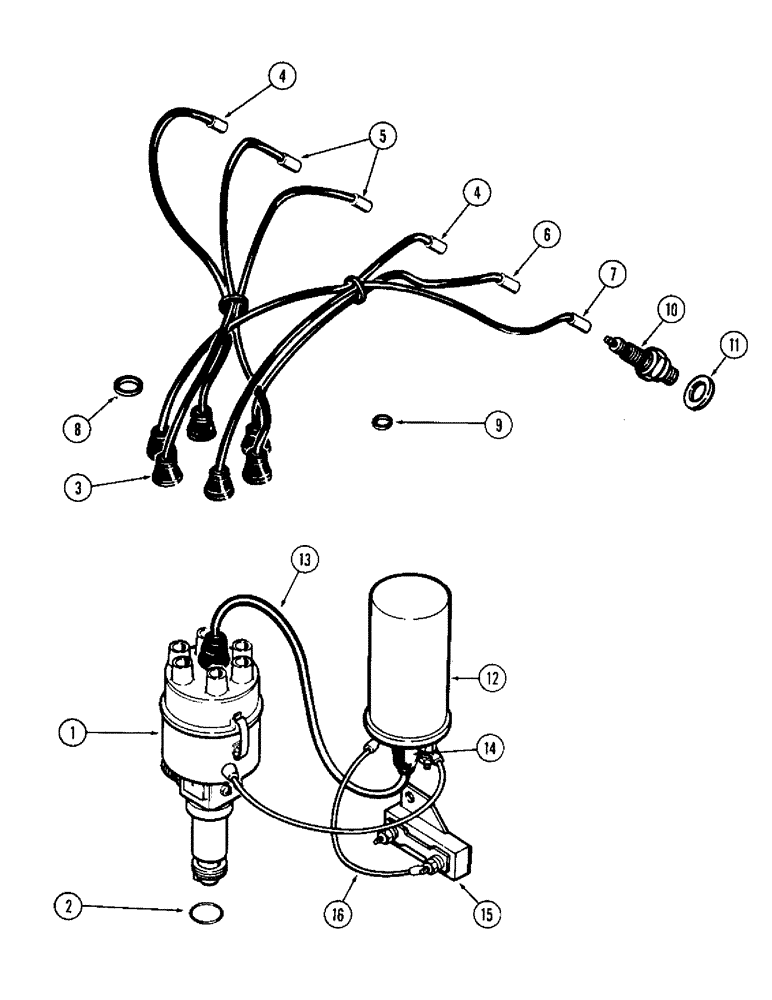 4
5
4
6
7
10
11
8
9
3
13
12
1
14
2
16
15