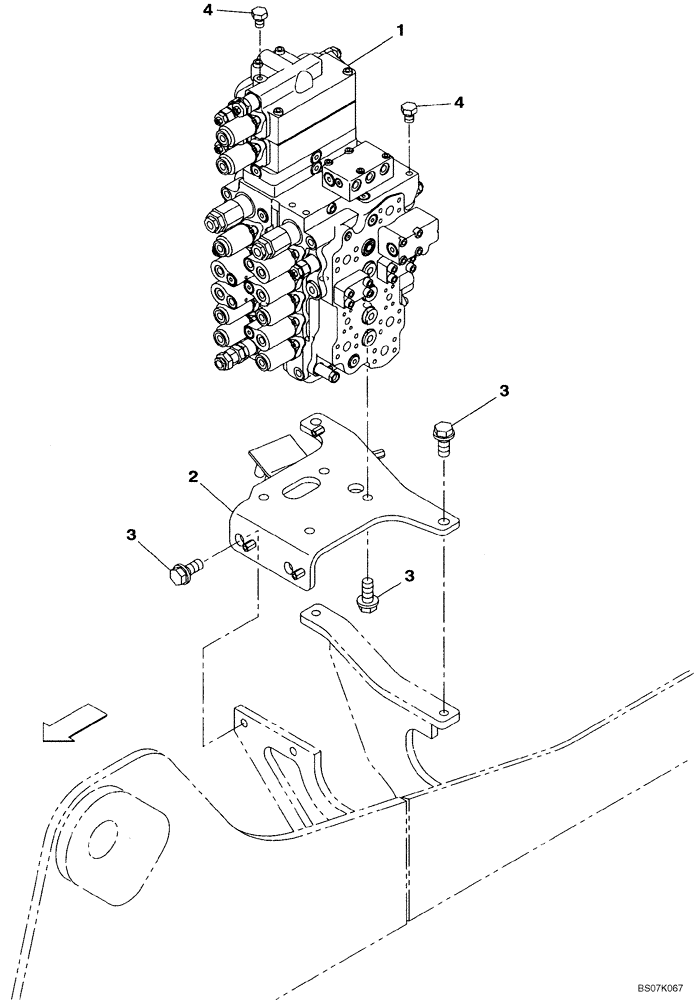 4
1
4
3
2
3
3
BS07K067