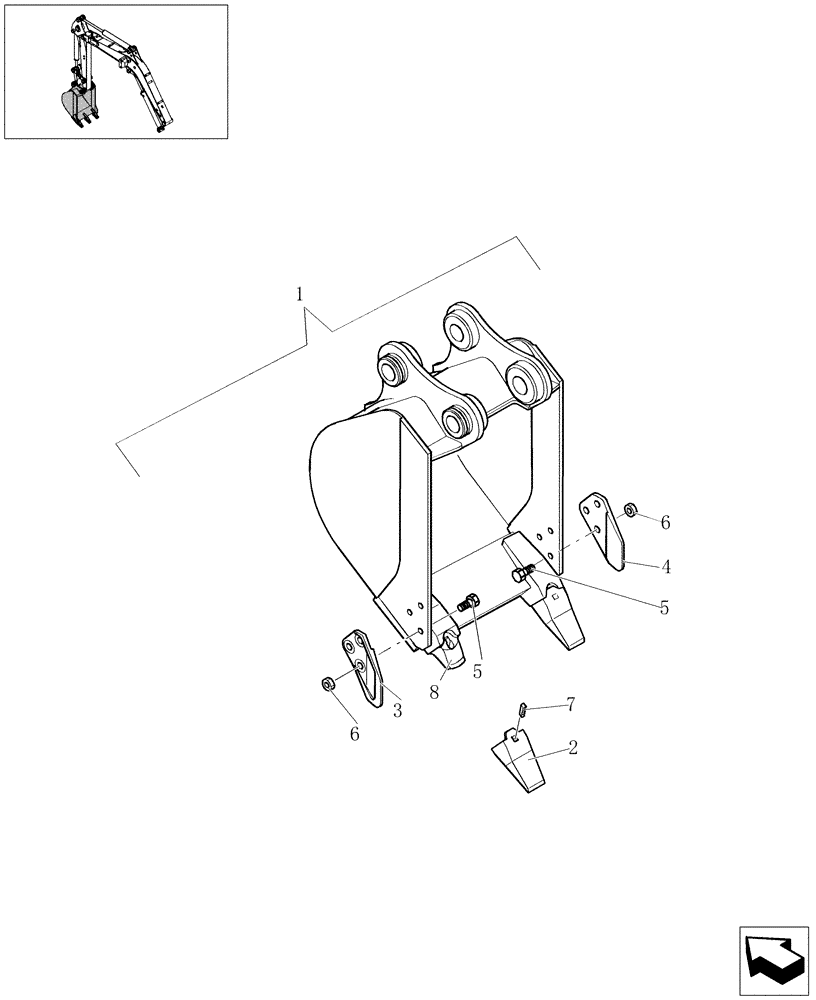 1
6
4
5
5
8
3
6
7
2