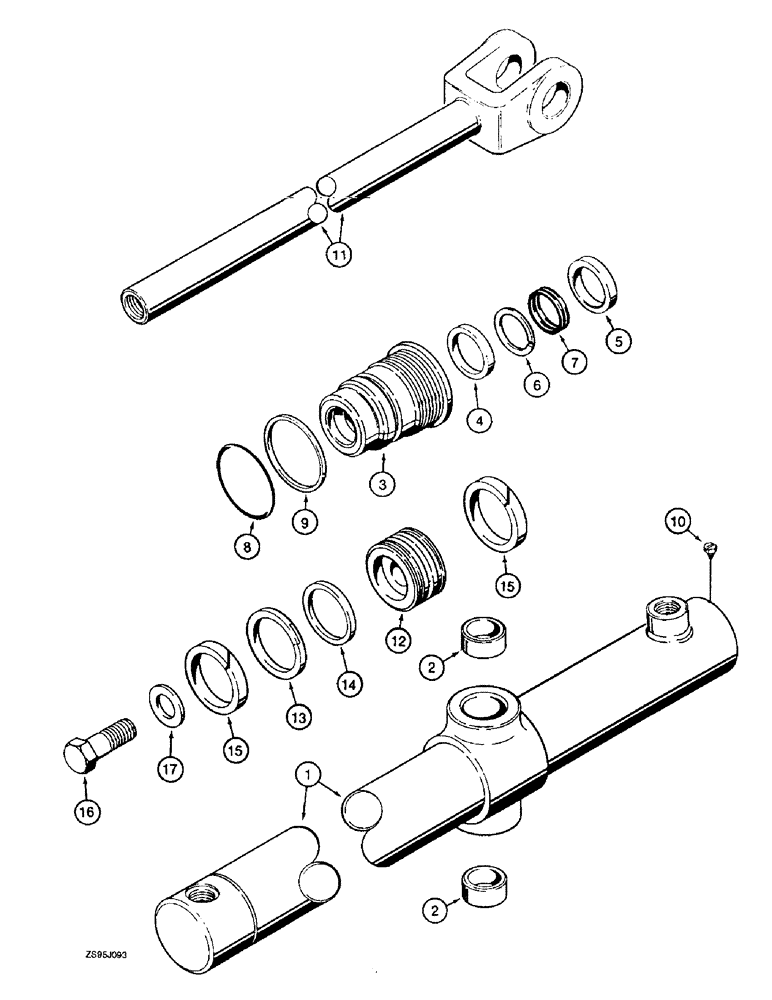 11
5
7
6
4
3
9
8
10
15
12
2
14
13
15
17
16
1
2
ZS95J093