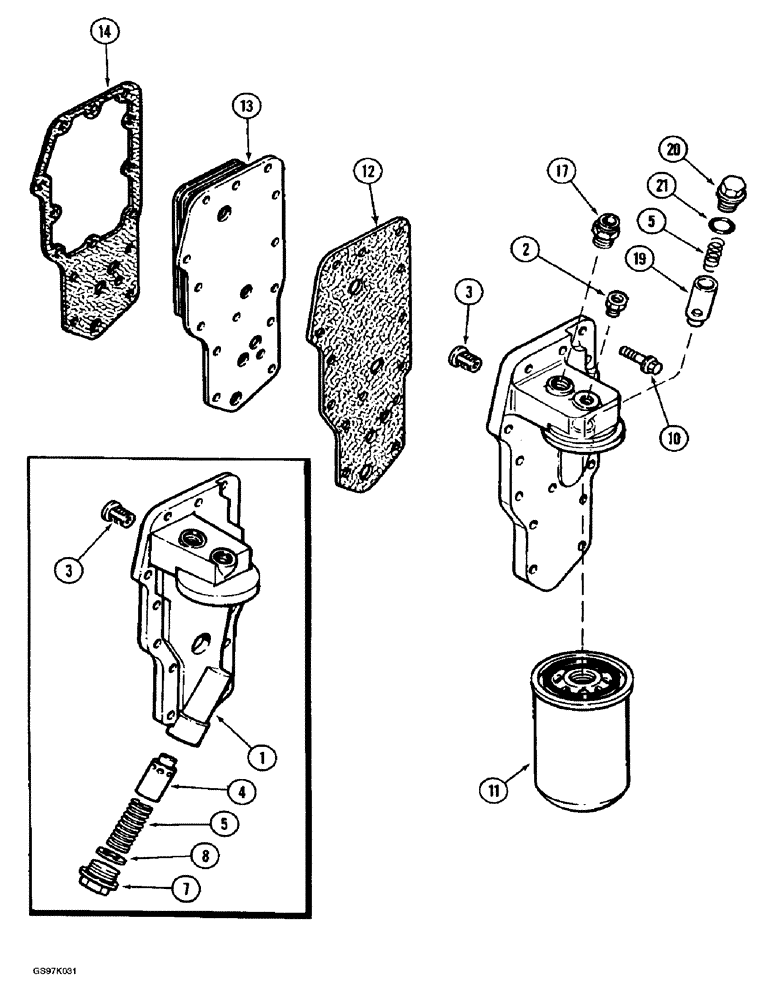 14
13
12
17
20
21
5
2
19
3
10
3
1
4
5
8
7
11
GS97K031