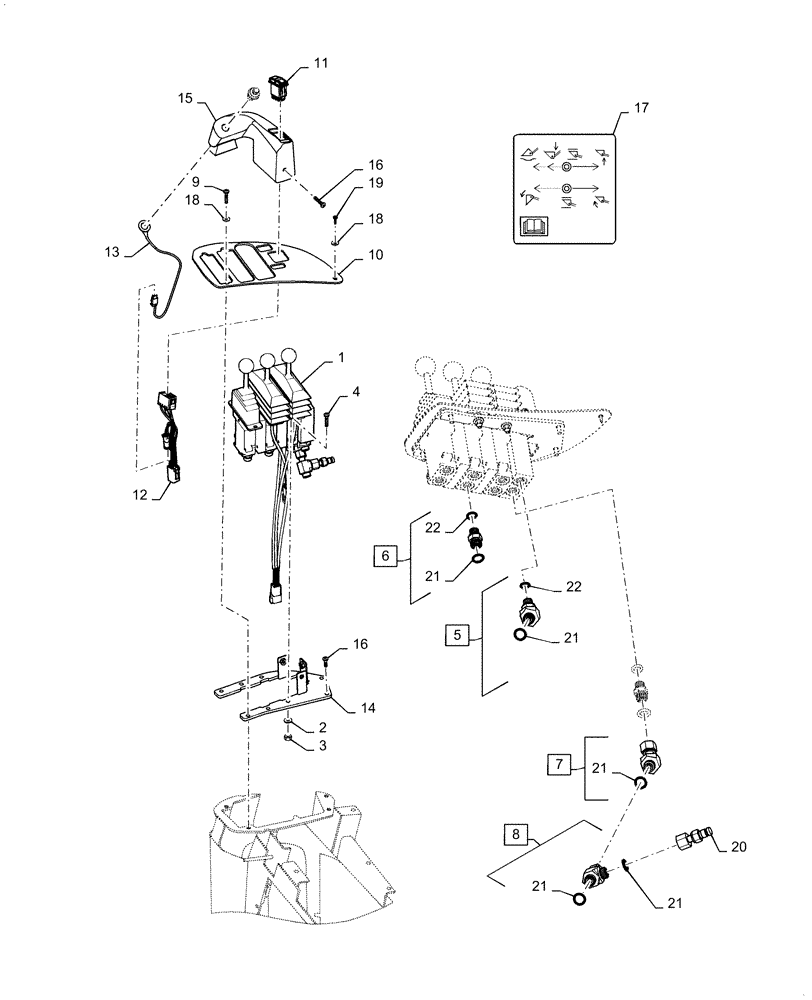 11
15
17
16
9
19
18
18
13
10
1
4
12
22
6
21
22
5
21
16
14
2
3
7
21
8
20
21
21