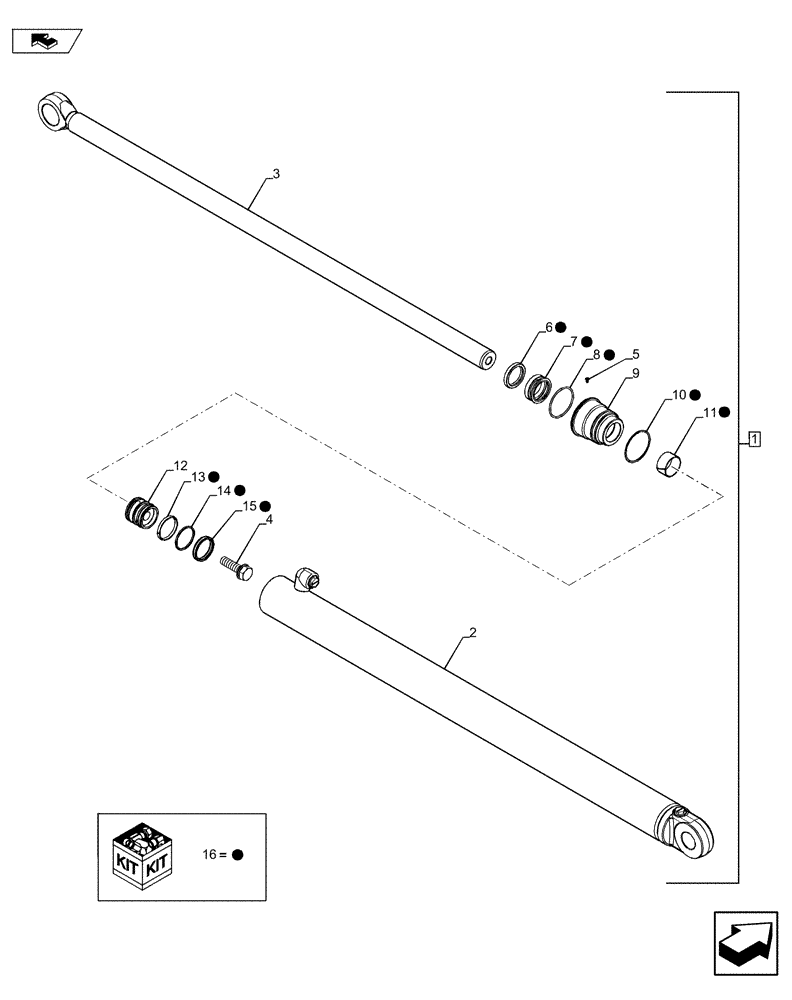 3

6 ●
7 ●
8 ●
5
9
10 ●
11 ●
1
12
13 ●
14 ●
15 ●
4
2

KIT KIT
16 = ●