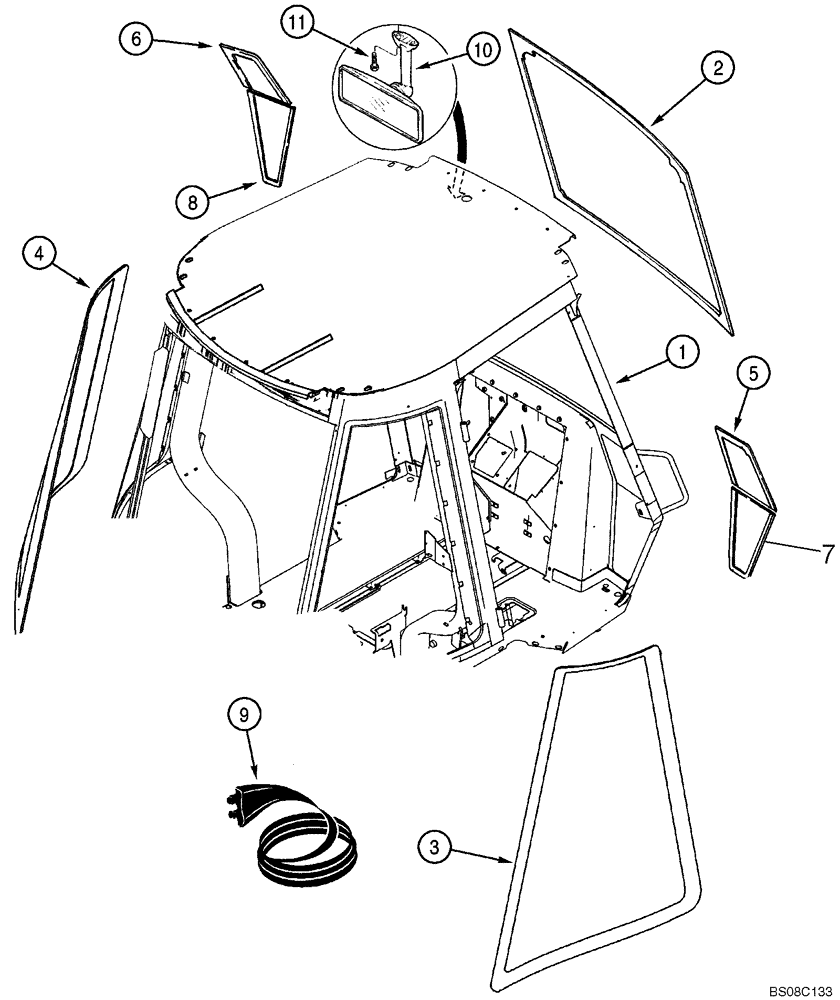 6
11
10
2
8
4
1
5
7
9
3
BS08C133