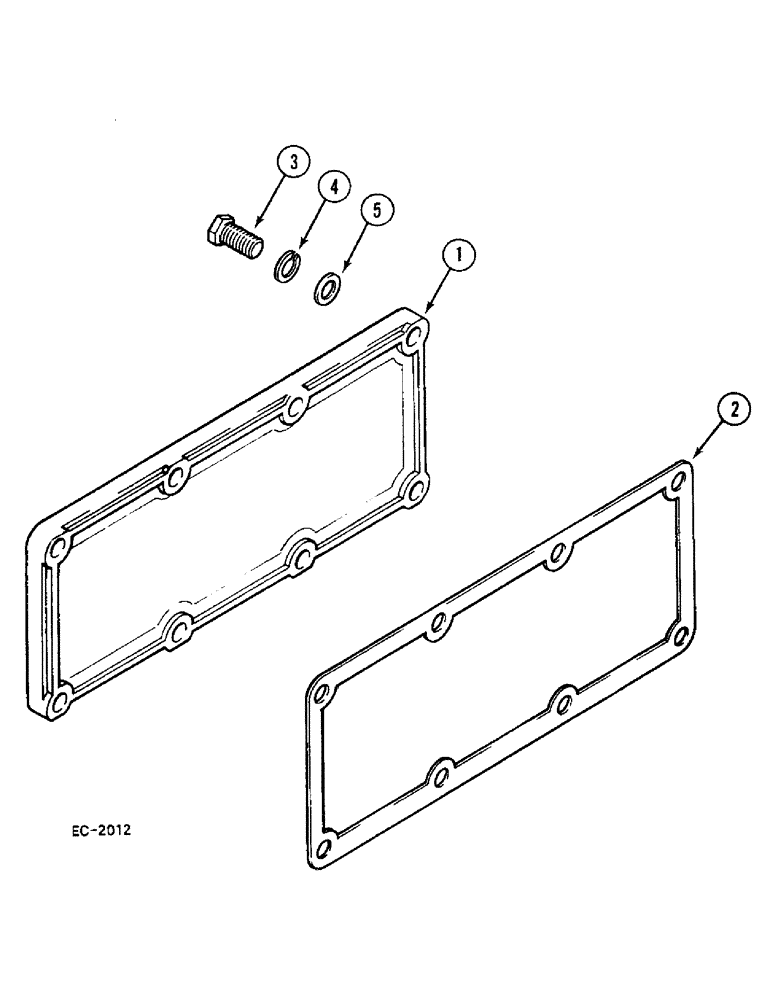 3
4
5
1
2
EC-2012