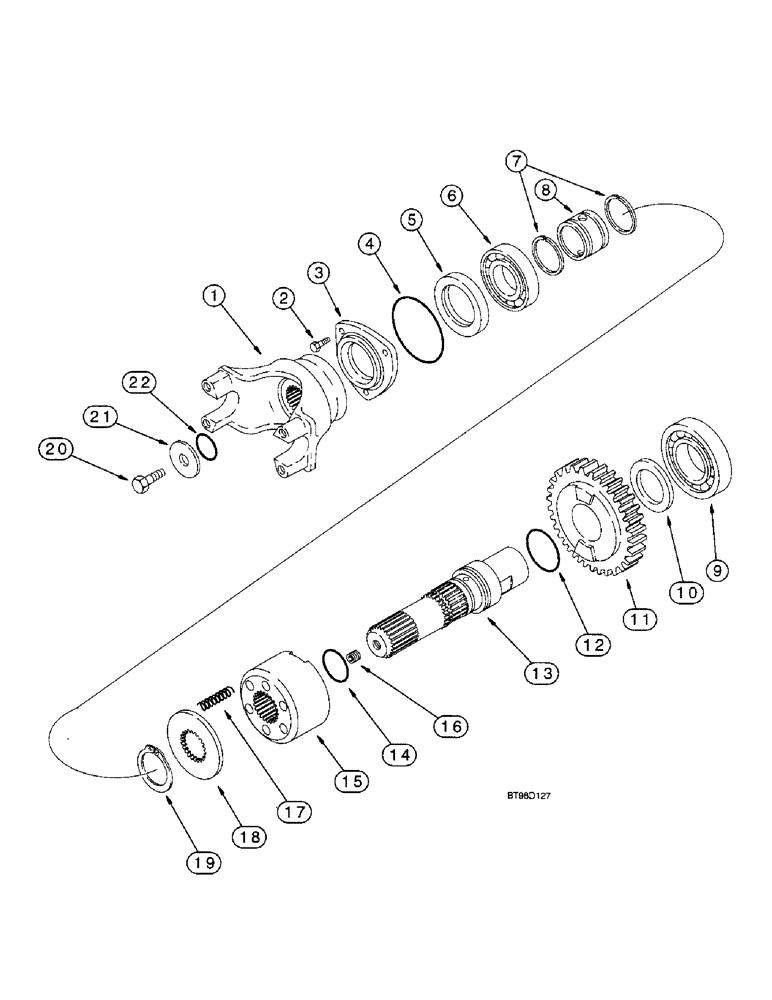 7
8
6
5
4
3
2
1
22
21
20
9
10
11
12
13
16
14
15
17
18
19
BT98D127