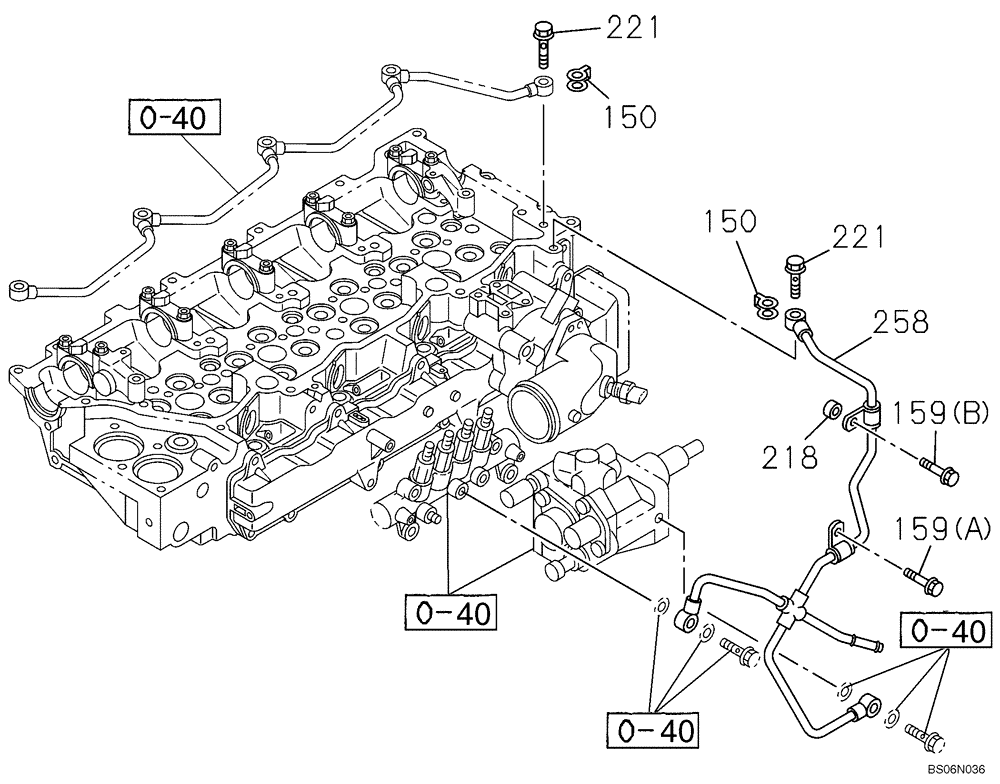 221
150
0-40
150
221
258
159(B)
218
159(A)
0-40
0-40
0-40
BS06N036