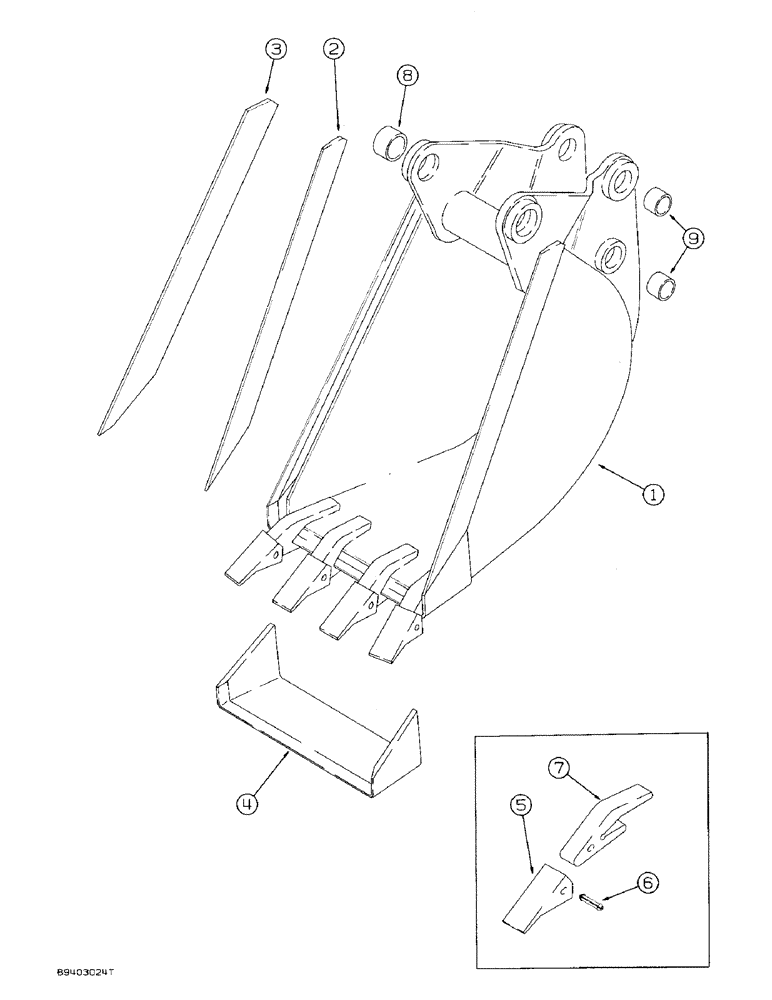 3
2
8
9
1
4
7
5
6
89403024T