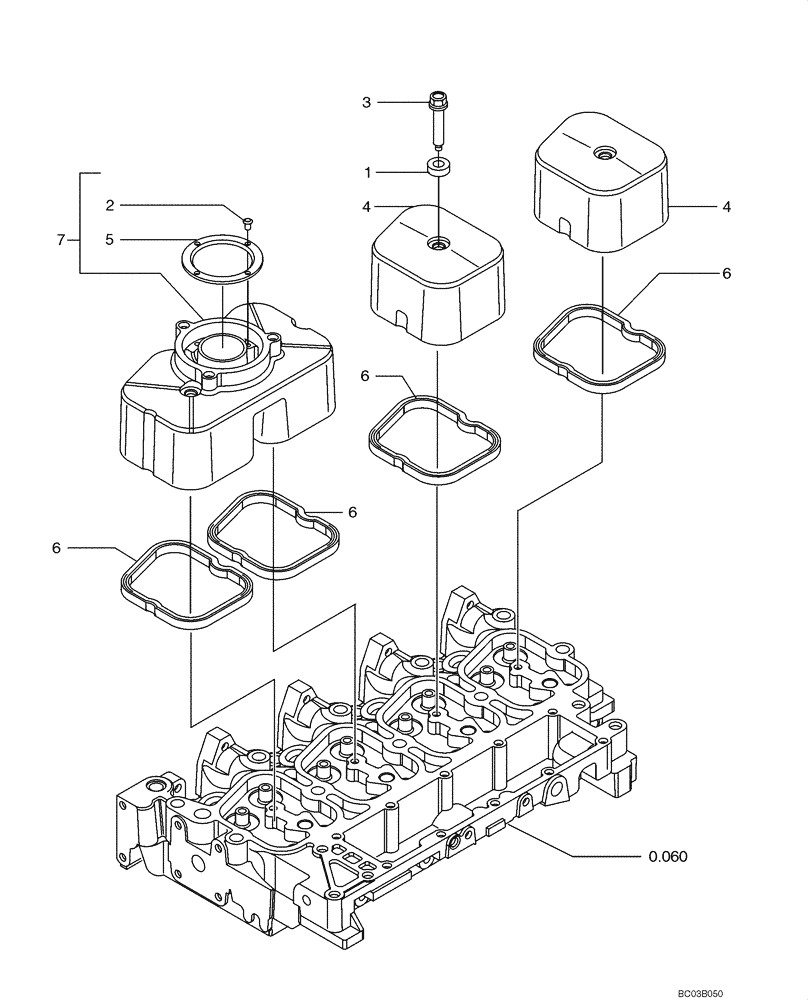 3
1
4
4
7
2
5
6
6
6
6
0.060
BC03B050