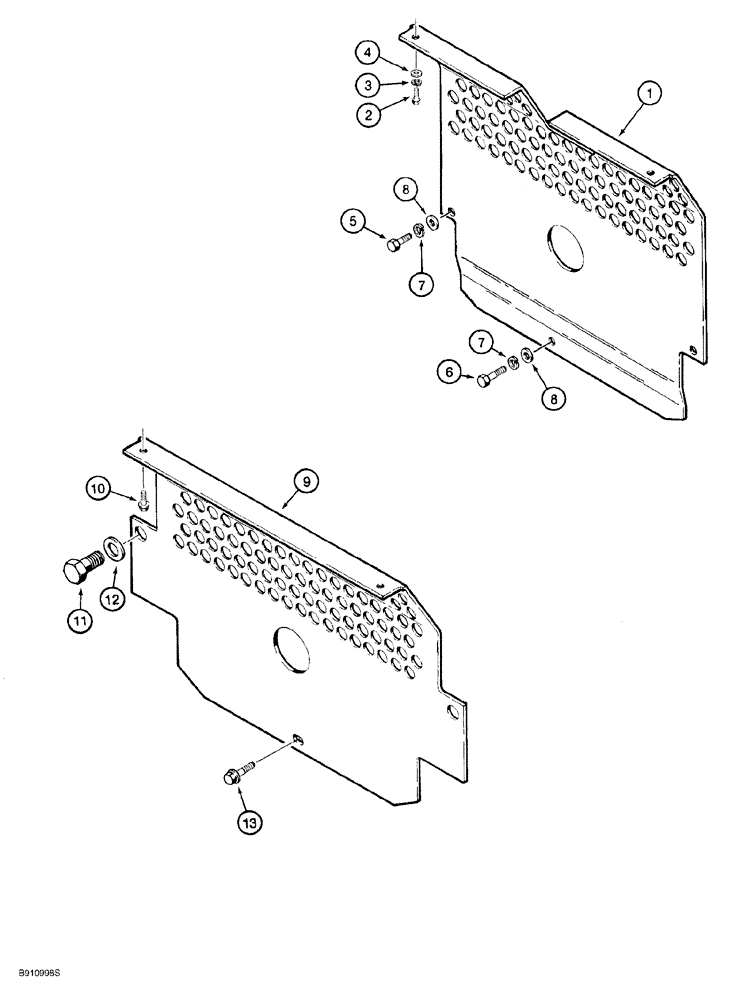 4
3
2
1
8
5
7
7
6
8
10
9
11
12
13
B910998S