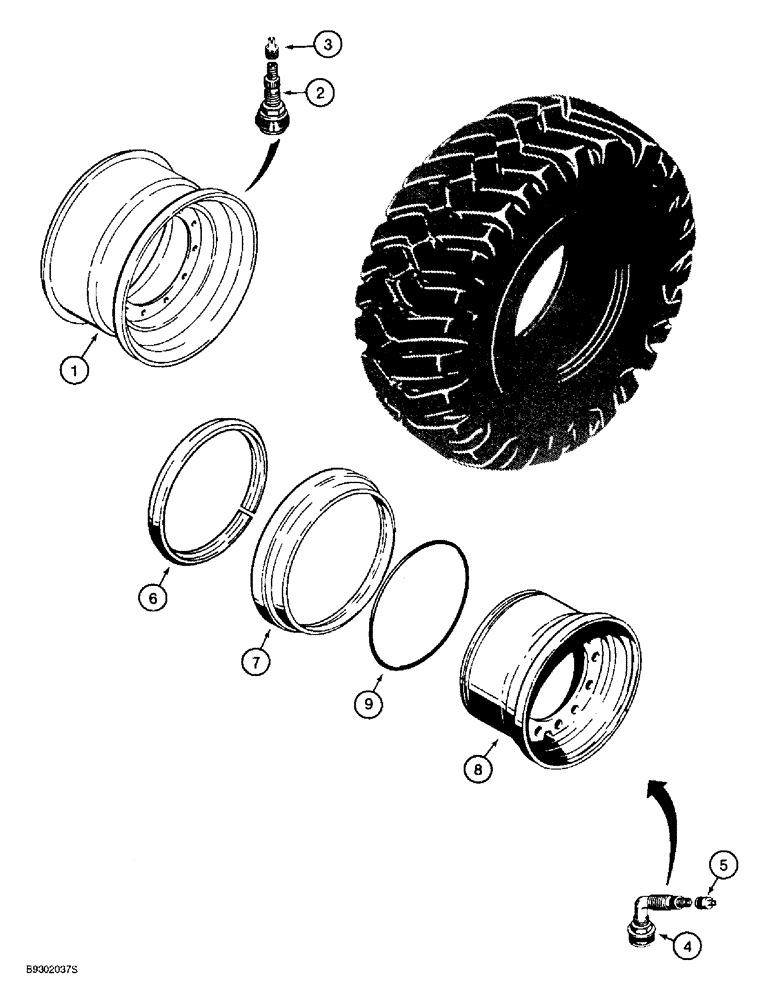 3
2
1
6
7
9
8
5
4
B9302037S