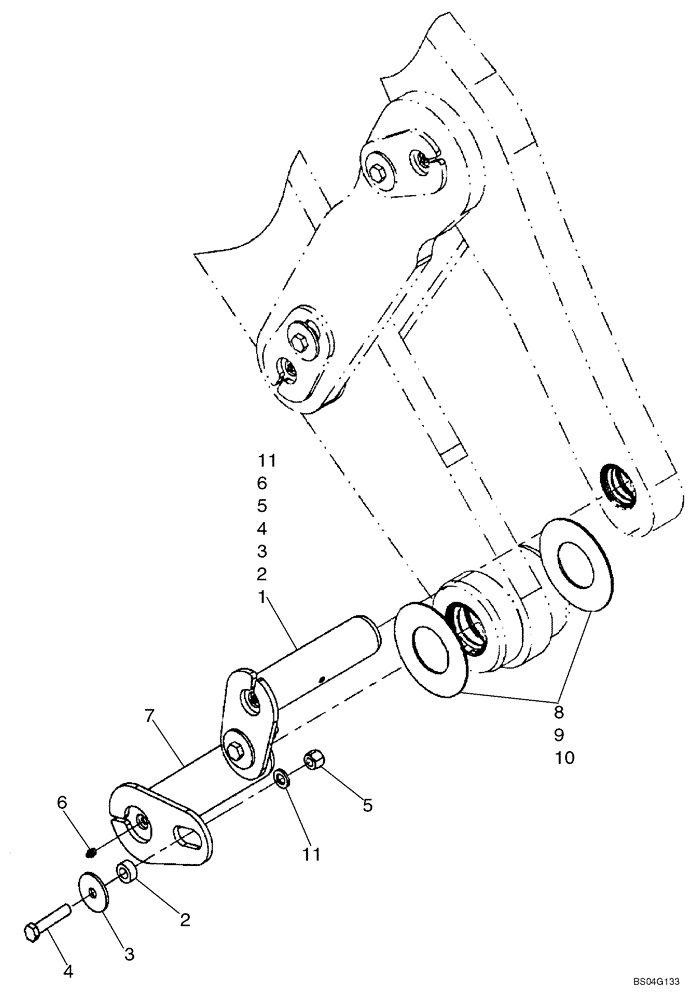 11
6
5
4
3
2
1

7

8
9
10

6

5

11

2

3

4

BS04G133