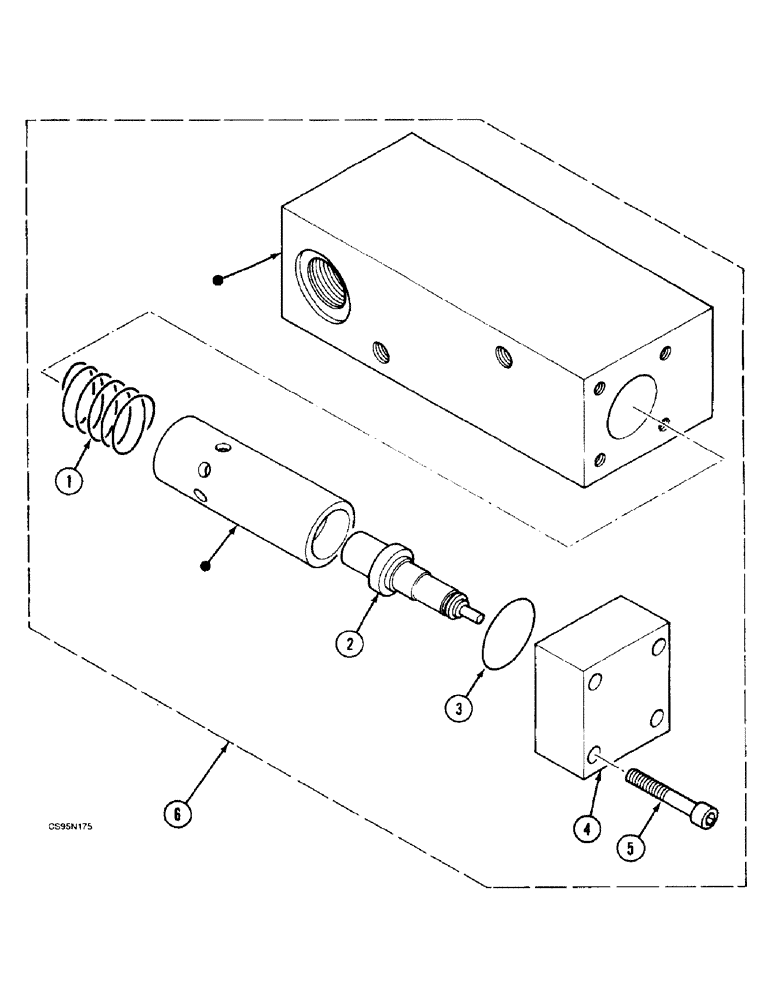 1
2
3
4
5
6
CS95N175