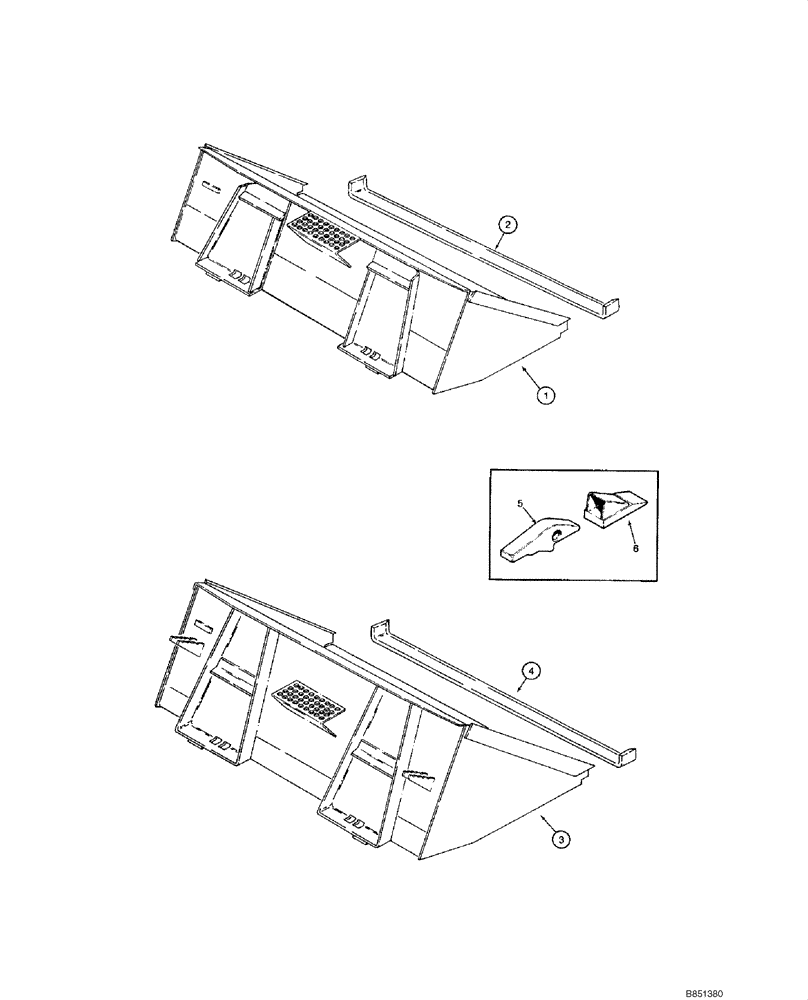 2

1

5

6

4

3

B851380