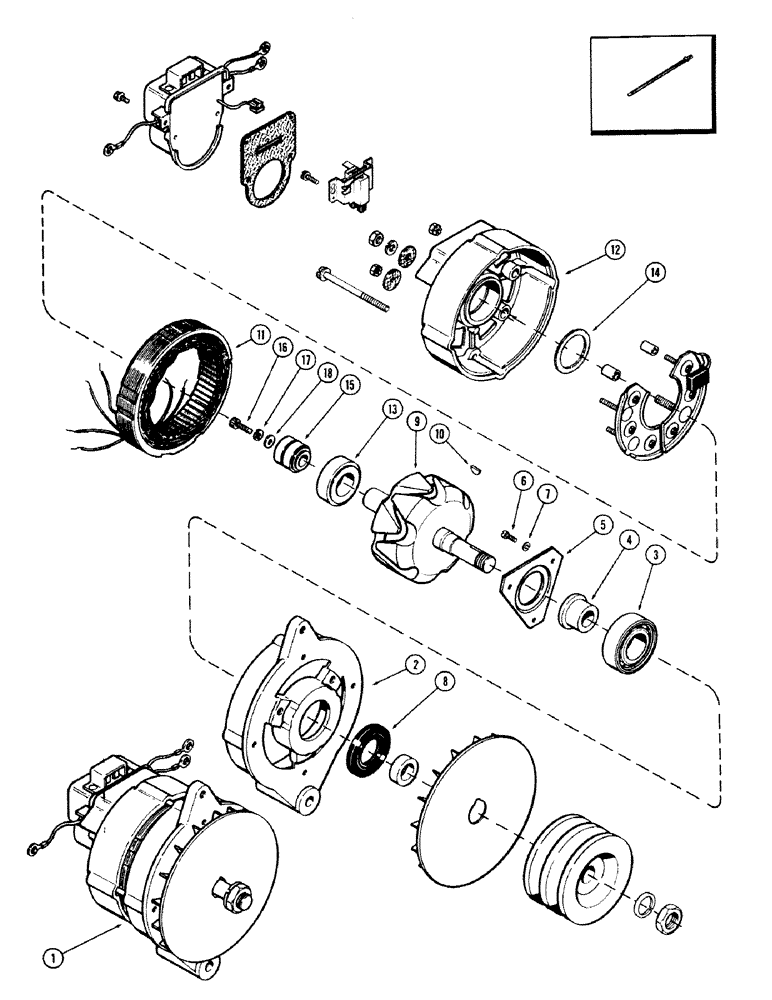 12
14
11
16
17
18
15
13
9
10
6
7
5
4
3
2
8
1