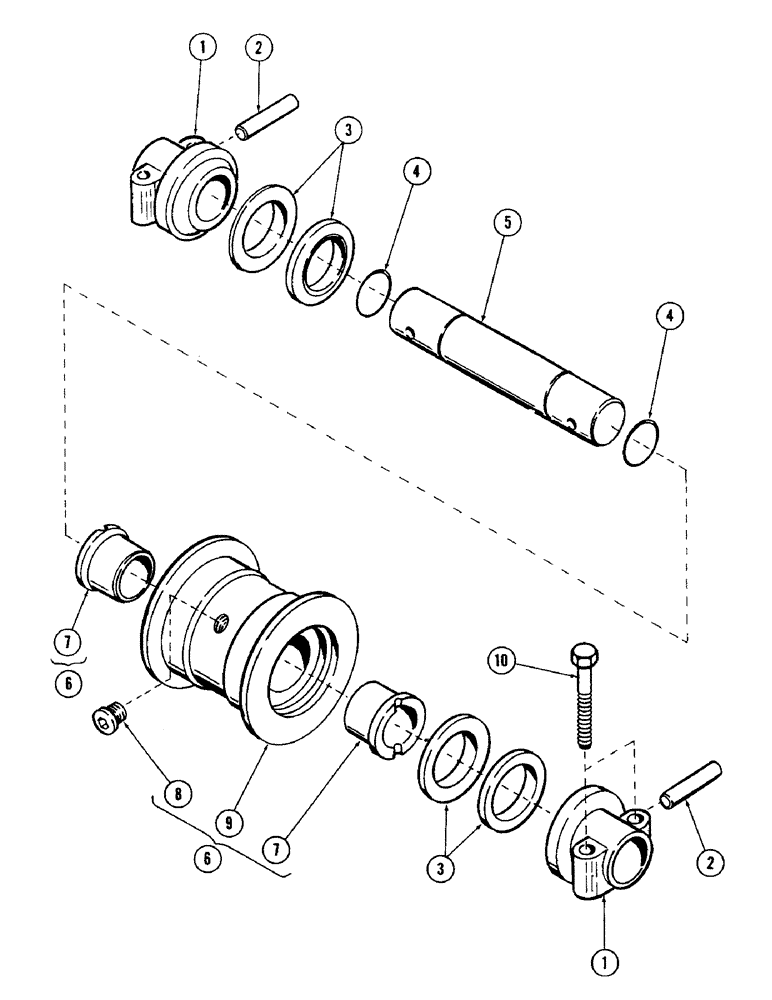 1
2
3
4
5
4
7
6
10
8
9
7
6
3
2
1