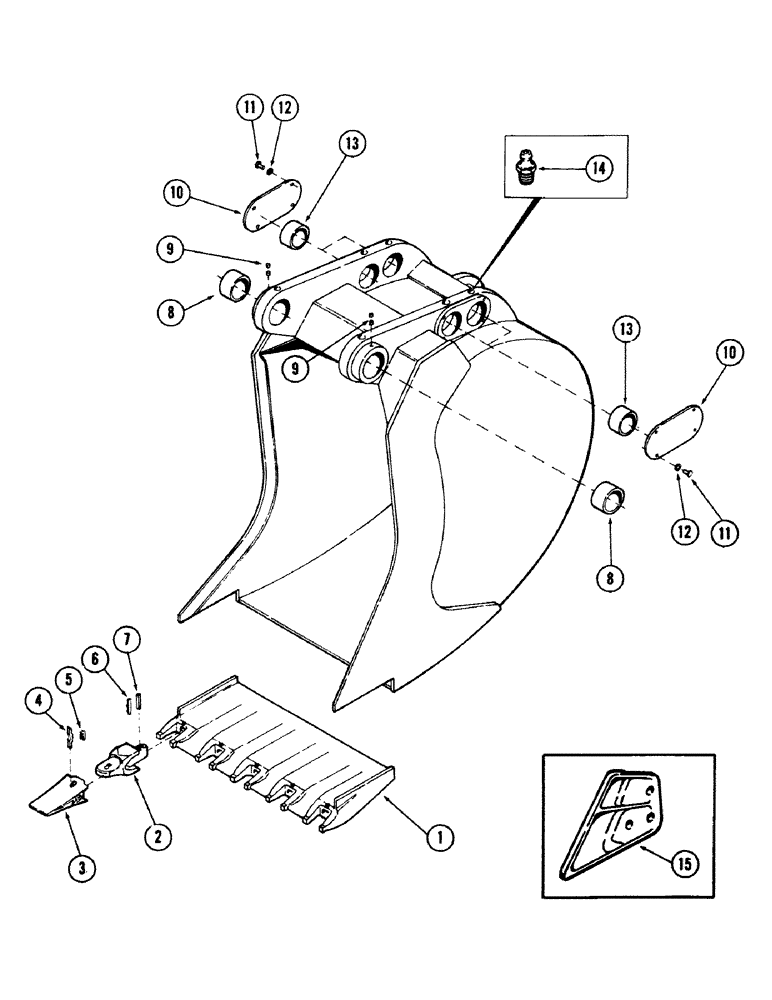 11
12
13
14
10
9
8
9
13
10
12
11
8
7
6
5
4
2
3
1
15