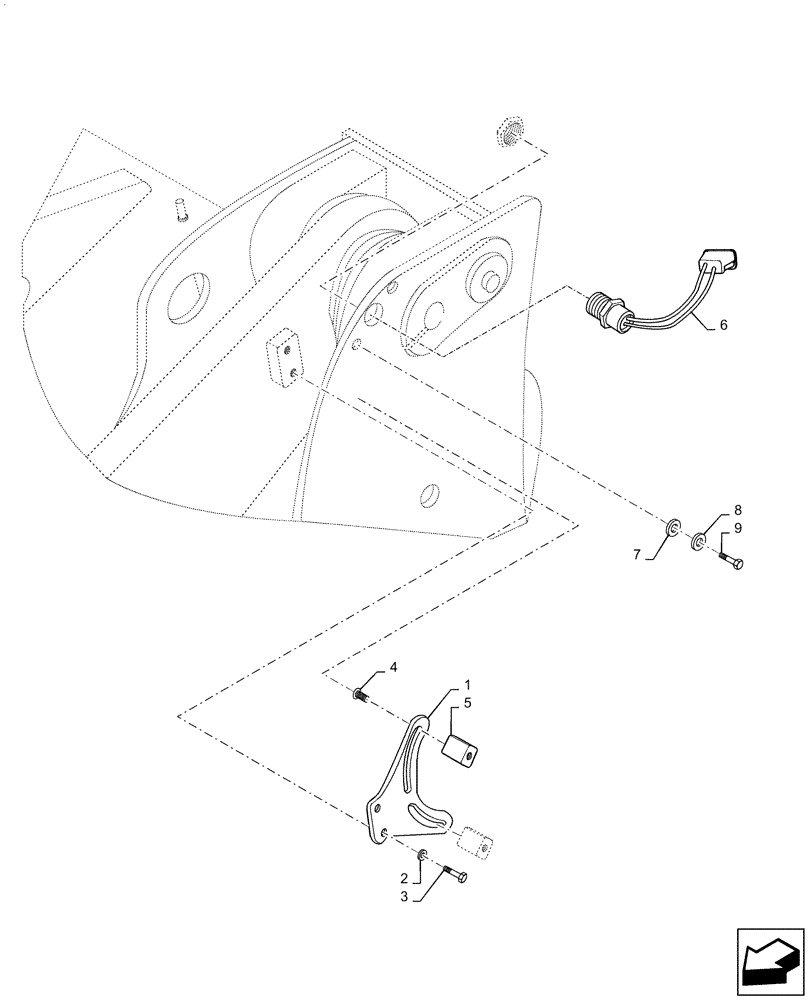 6
8
9
7
4
1
5
2
3