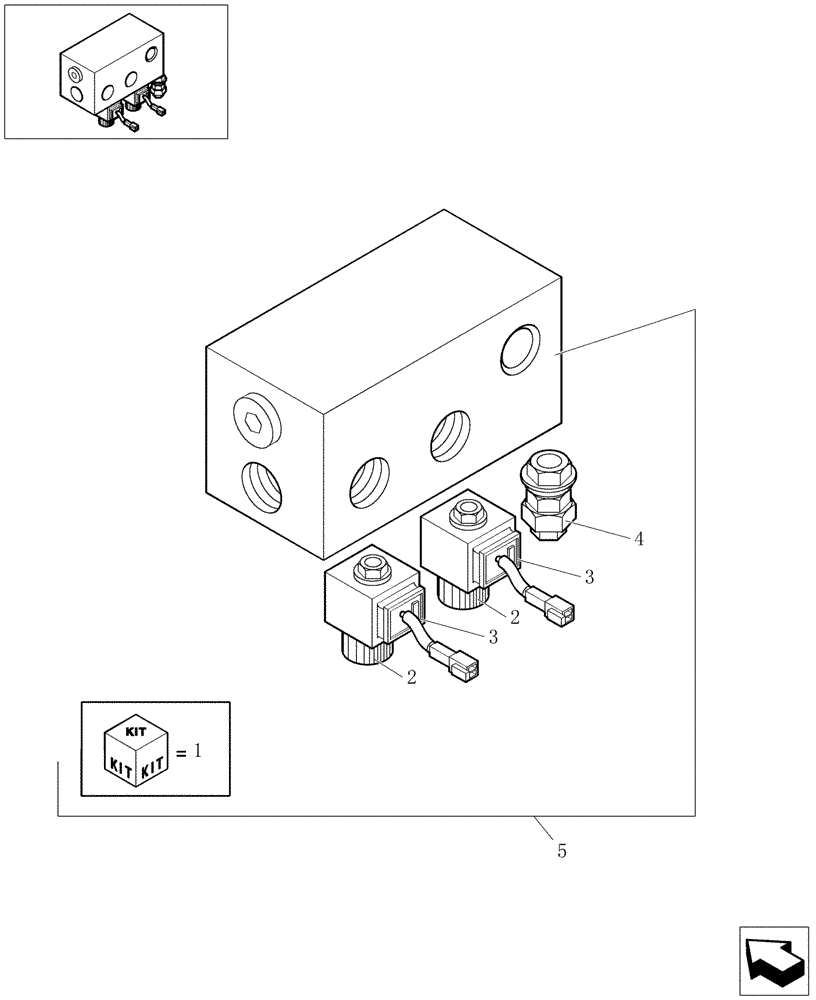 4
3
2
3
2
KIT
KIT KIT = 1
5