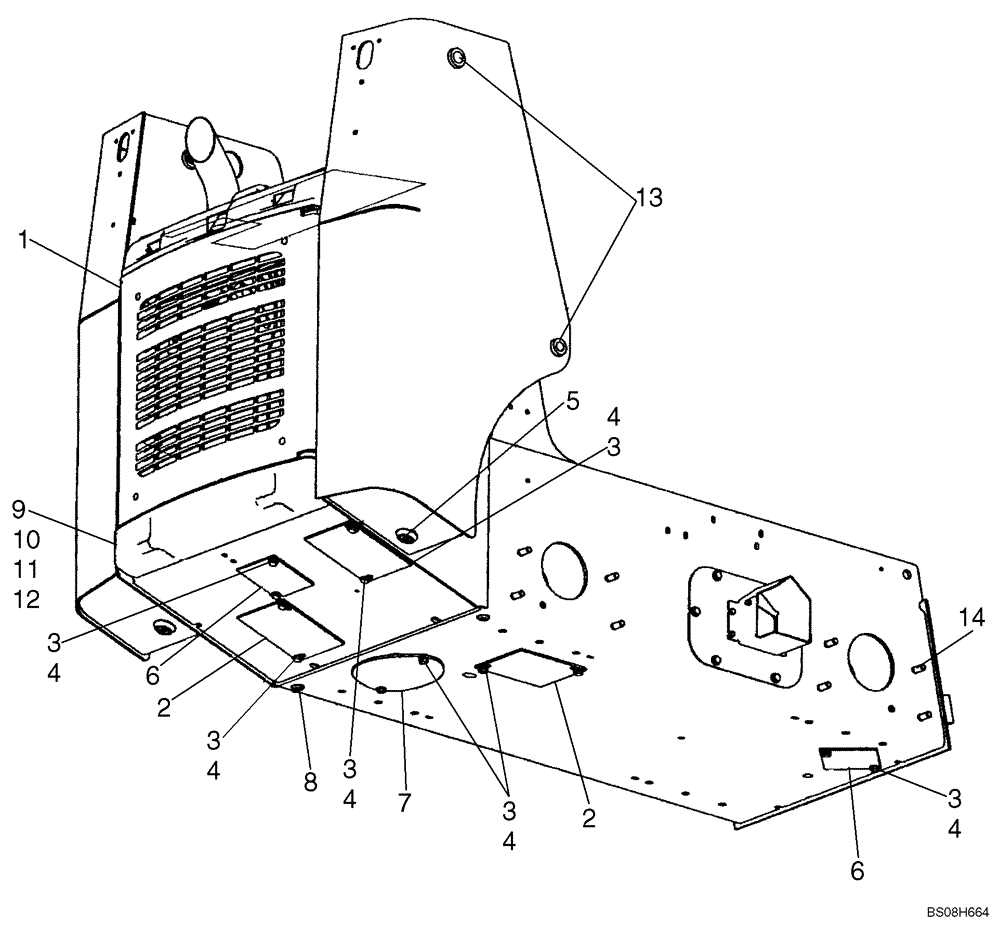 13
1
5
4
3
9
10
11
12
3
4
6
2
3
4
8
3
4
7
3
4
2
14
3
4
6
BS08H664