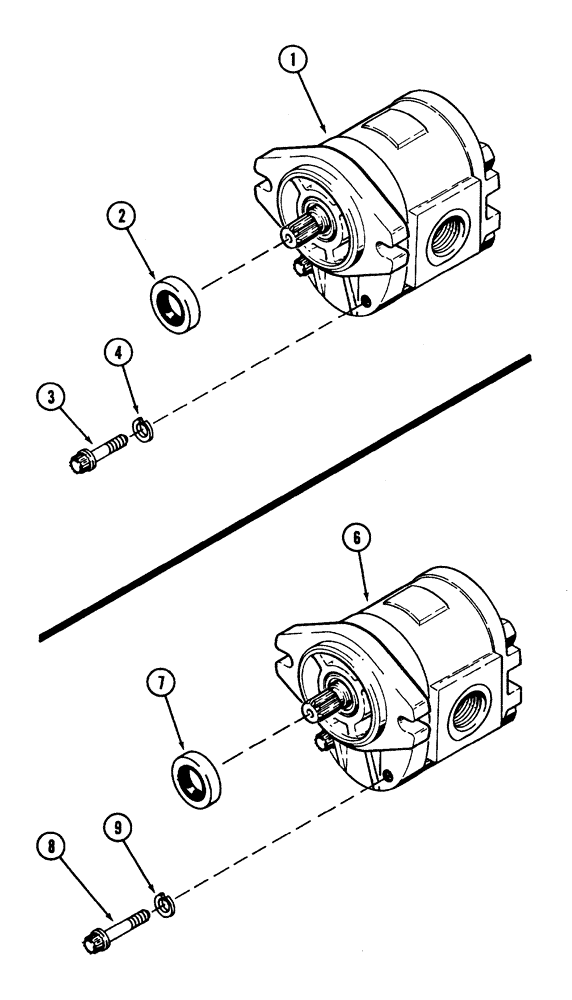 1
2
4
3
6
7
9
8