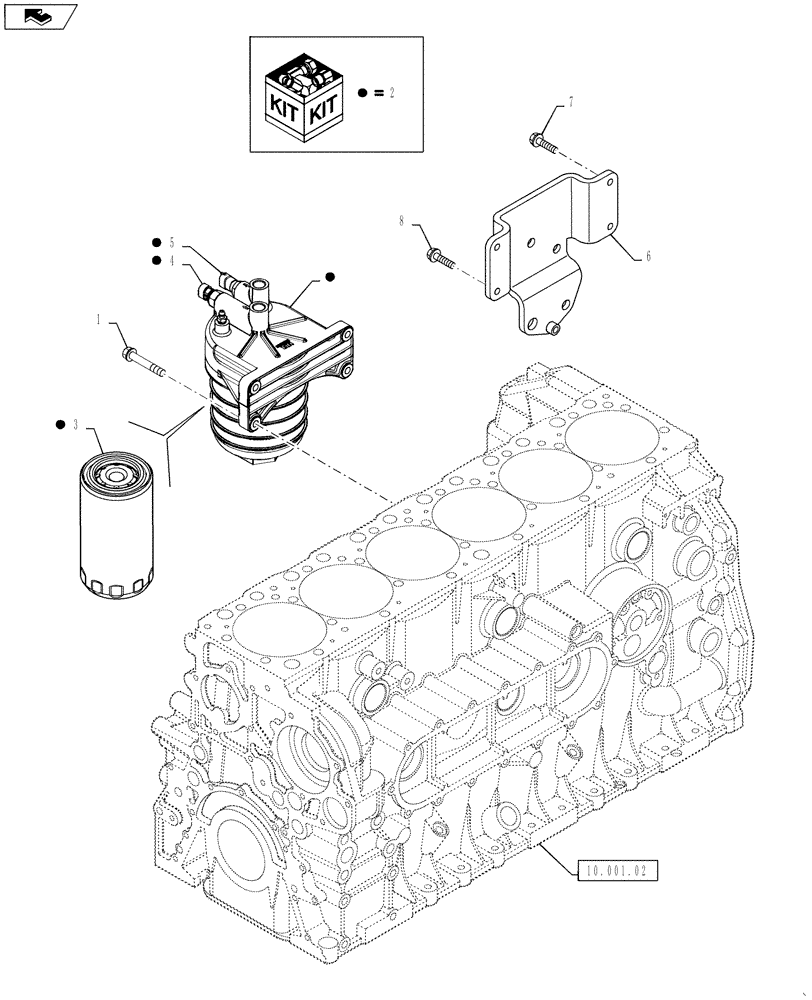 KIT KIT
● = 2
7
8
6
● 5
● 4
●
1
● 3
10.001.02