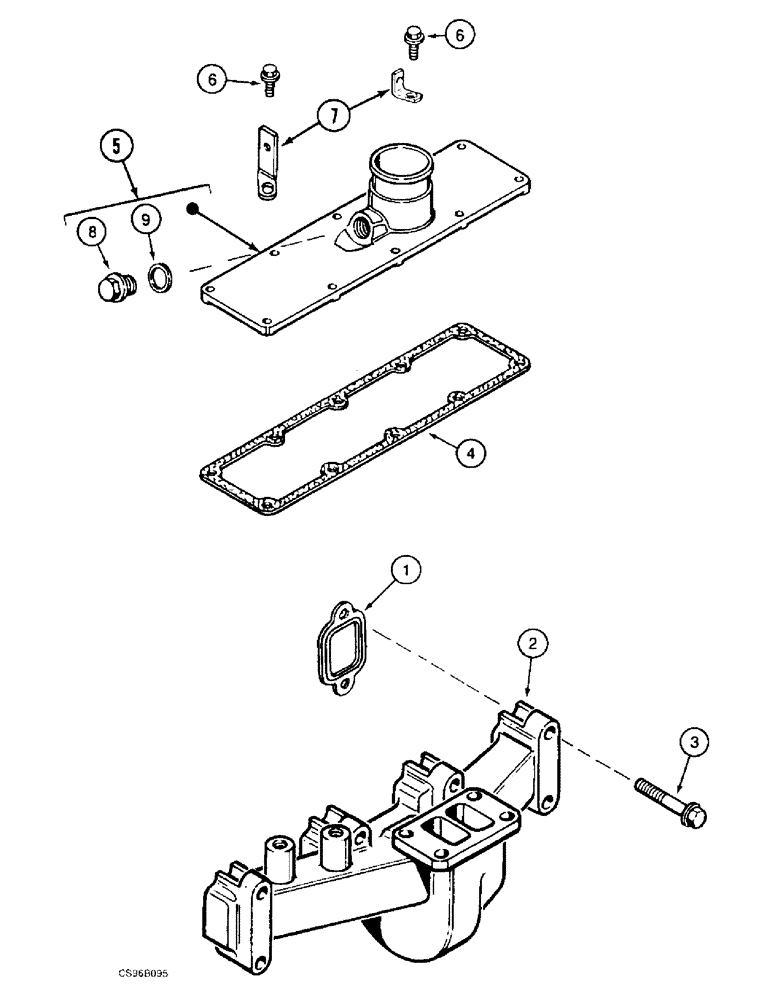 6
6
7
5
8
9
4
1
2
3
CS96B095