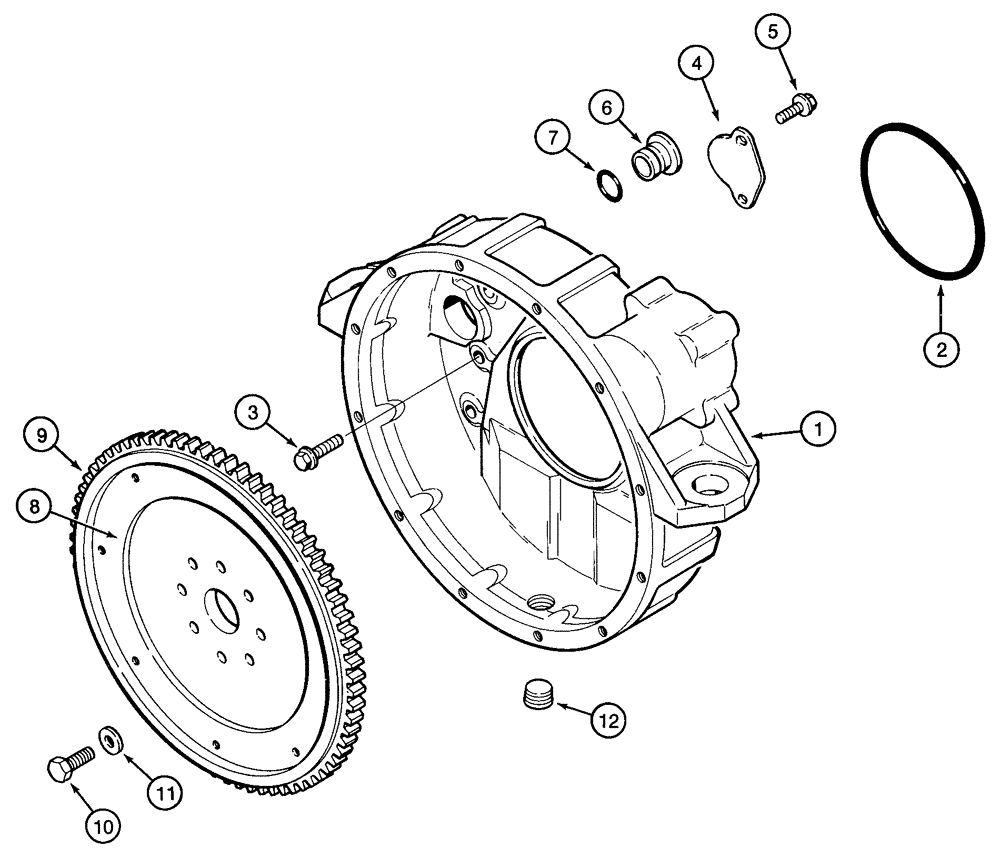 5
4
6
7
2
3
1
9
8
12
11
10